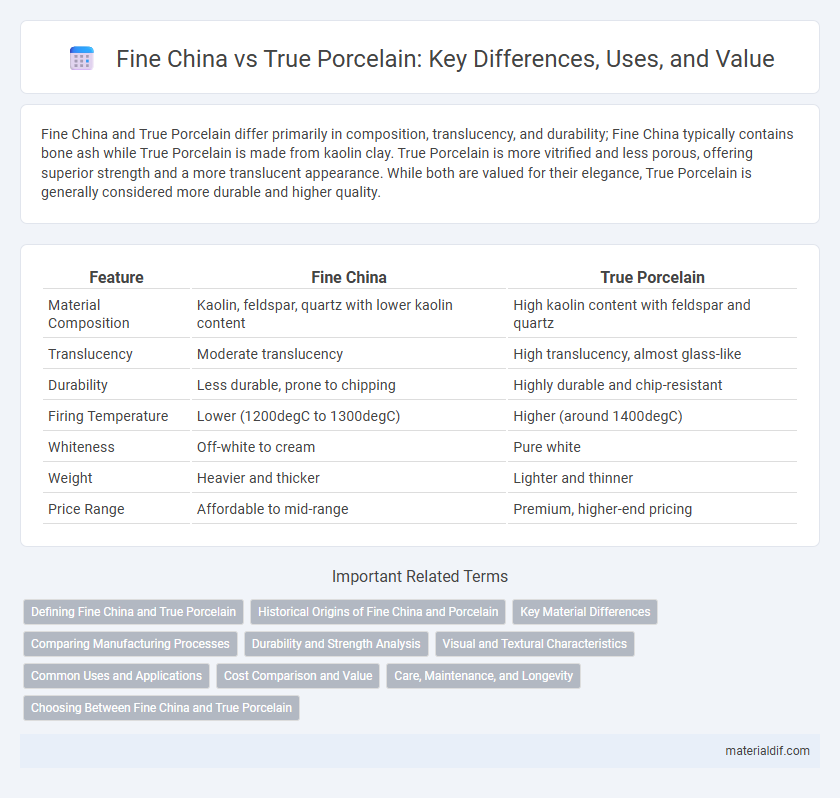 Fine China vs True Porcelain: Key Differences, Uses, and Value

Fine China and True Porcelain differ primarily in composition, translucency, and durability; Fine China typically contains bone ash while True Porcelain is made from kaolin clay. True Porcelain is more vitrified and less porous, offering superior strength and a more translucent appearance. While both are valued for their elegance, True Porcelain is generally considered more durable and higher quality.

| Feature | Fine China | True Porcelain |
|---|---|---|
| Material Composition | Kaolin, feldspar, quartz with lower kaolin content | High kaolin content with feldspar and quartz |
| Translucency | Moderate translucency | High translucency, almost glass-like |
| Durability | Less durable, prone to chipping | Highly durable and chip-resistant |
| Firing Temperature | Lower (1200degC to 1300degC) | Higher (around 1400degC) |
| Whiteness | Off-white to cream | Pure white |
| Weight | Heavier and thicker | Lighter and thinner |
| Price Range | Affordable to mid-range | Premium, higher-end pricing |

Important Related Terms

Defining Fine China and True Porcelain
Historical Origins of Fine China and Porcelain
Key Material Differences
Comparing Manufacturing Processes
Durability and Strength Analysis
Visual and Textural Characteristics
Common Uses and Applications
Cost Comparison and Value
Care, Maintenance, and Longevity
Choosing Between Fine China and True Porcelain

materialdif.com