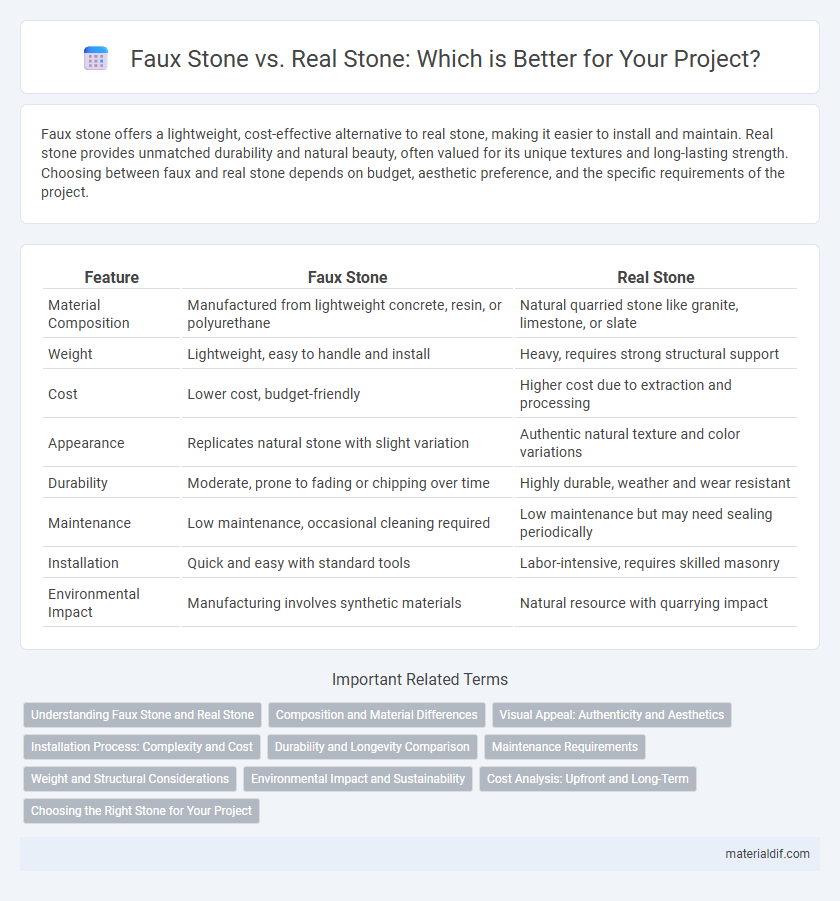 Faux Stone vs. Real Stone: Which is Better for Your Project?

Faux stone offers a lightweight, cost-effective alternative to real stone, making it easier to install and maintain. Real stone provides unmatched durability and natural beauty, often valued for its unique textures and long-lasting strength. Choosing between faux and real stone depends on budget, aesthetic preference, and the specific requirements of the project.

| Feature | Faux Stone | Real Stone |
|---|---|---|
| Material Composition | Manufactured from lightweight concrete, resin, or polyurethane | Natural quarried stone like granite, limestone, or slate |
| Weight | Lightweight, easy to handle and install | Heavy, requires strong structural support |
| Cost | Lower cost, budget-friendly | Higher cost due to extraction and processing |
| Appearance | Replicates natural stone with slight variation | Authentic natural texture and color variations |
| Durability | Moderate, prone to fading or chipping over time | Highly durable, weather and wear resistant |
| Maintenance | Low maintenance, occasional cleaning required | Low maintenance but may need sealing periodically |
| Installation | Quick and easy with standard tools | Labor-intensive, requires skilled masonry |
| Environmental Impact | Manufacturing involves synthetic materials | Natural resource with quarrying impact |

Important Related Terms

Understanding Faux Stone and Real Stone
Composition and Material Differences
Visual Appeal: Authenticity and Aesthetics
Installation Process: Complexity and Cost
Durability and Longevity Comparison
Maintenance Requirements
Weight and Structural Considerations
Environmental Impact and Sustainability
Cost Analysis: Upfront and Long-Term
Choosing the Right Stone for Your Project

materialdif.com