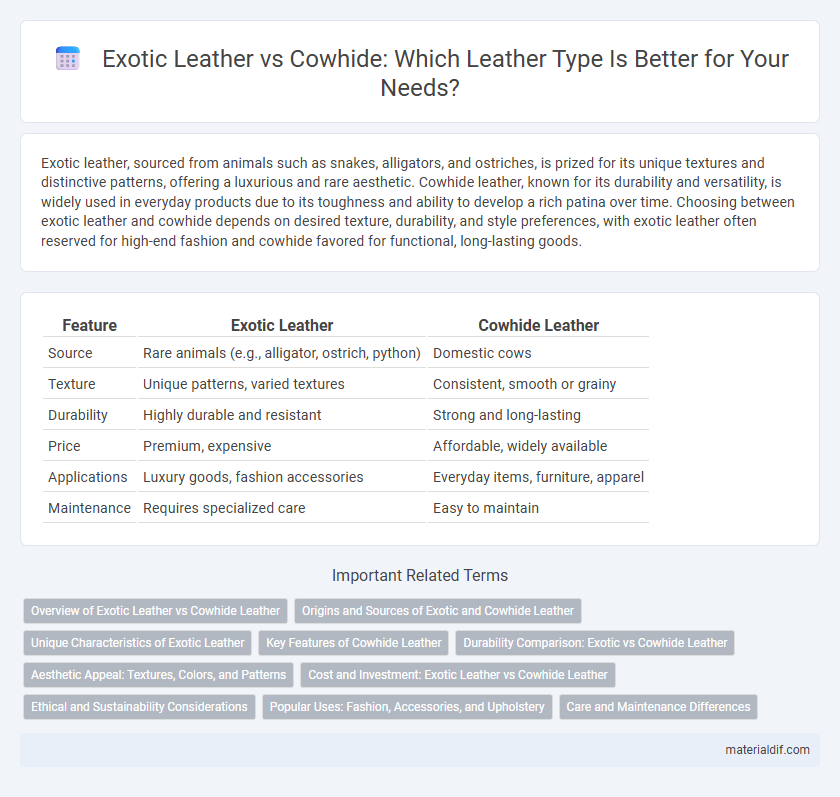 Exotic Leather vs Cowhide: Which Leather Type Is Better for Your Needs?

Exotic leather, sourced from animals such as snakes, alligators, and ostriches, is prized for its unique textures and distinctive patterns, offering a luxurious and rare aesthetic. Cowhide leather, known for its durability and versatility, is widely used in everyday products due to its toughness and ability to develop a rich patina over time. Choosing between exotic leather and cowhide depends on desired texture, durability, and style preferences, with exotic leather often reserved for high-end fashion and cowhide favored for functional, long-lasting goods.

| Feature | Exotic Leather | Cowhide Leather |
|---|---|---|
| Source | Rare animals (e.g., alligator, ostrich, python) | Domestic cows |
| Texture | Unique patterns, varied textures | Consistent, smooth or grainy |
| Durability | Highly durable and resistant | Strong and long-lasting |
| Price | Premium, expensive | Affordable, widely available |
| Applications | Luxury goods, fashion accessories | Everyday items, furniture, apparel |
| Maintenance | Requires specialized care | Easy to maintain |

Important Related Terms

Overview of Exotic Leather vs Cowhide Leather
Origins and Sources of Exotic and Cowhide Leather
Unique Characteristics of Exotic Leather
Key Features of Cowhide Leather
Durability Comparison: Exotic vs Cowhide Leather
Aesthetic Appeal: Textures, Colors, and Patterns
Cost and Investment: Exotic Leather vs Cowhide Leather
Ethical and Sustainability Considerations
Popular Uses: Fashion, Accessories, and Upholstery
Care and Maintenance Differences

materialdif.com