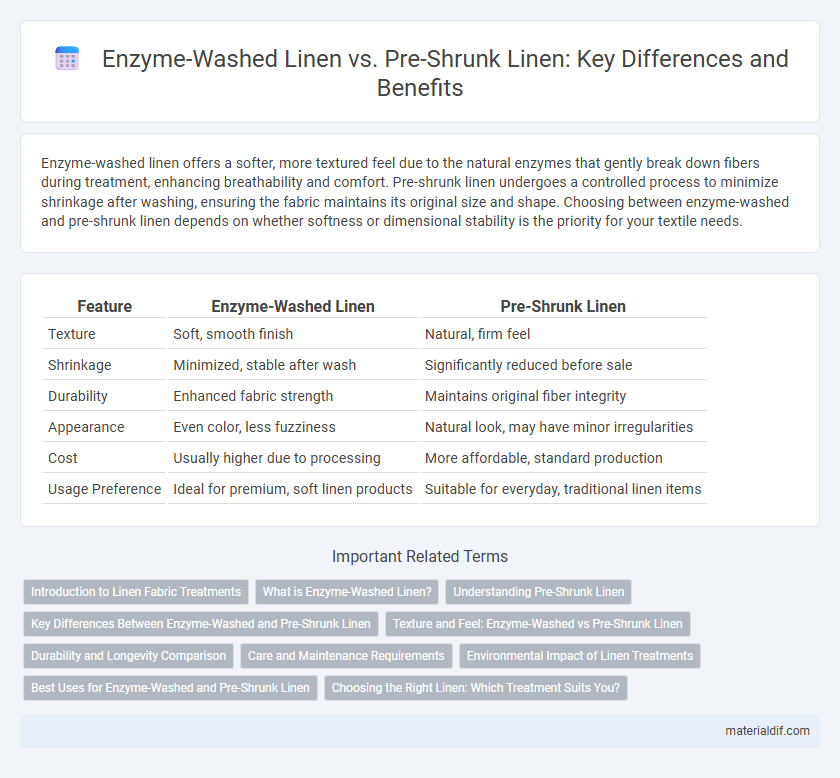 Enzyme-Washed Linen vs. Pre-Shrunk Linen: Key Differences and Benefits

Enzyme-washed linen offers a softer, more textured feel due to the natural enzymes that gently break down fibers during treatment, enhancing breathability and comfort. Pre-shrunk linen undergoes a controlled process to minimize shrinkage after washing, ensuring the fabric maintains its original size and shape. Choosing between enzyme-washed and pre-shrunk linen depends on whether softness or dimensional stability is the priority for your textile needs.

| Feature | Enzyme-Washed Linen | Pre-Shrunk Linen |
|---|---|---|
| Texture | Soft, smooth finish | Natural, firm feel |
| Shrinkage | Minimized, stable after wash | Significantly reduced before sale |
| Durability | Enhanced fabric strength | Maintains original fiber integrity |
| Appearance | Even color, less fuzziness | Natural look, may have minor irregularities |
| Cost | Usually higher due to processing | More affordable, standard production |
| Usage Preference | Ideal for premium, soft linen products | Suitable for everyday, traditional linen items |

Important Related Terms

Introduction to Linen Fabric Treatments
What is Enzyme-Washed Linen?
Understanding Pre-Shrunk Linen
Key Differences Between Enzyme-Washed and Pre-Shrunk Linen
Texture and Feel: Enzyme-Washed vs Pre-Shrunk Linen
Durability and Longevity Comparison
Care and Maintenance Requirements
Environmental Impact of Linen Treatments
Best Uses for Enzyme-Washed and Pre-Shrunk Linen
Choosing the Right Linen: Which Treatment Suits You?

materialdif.com