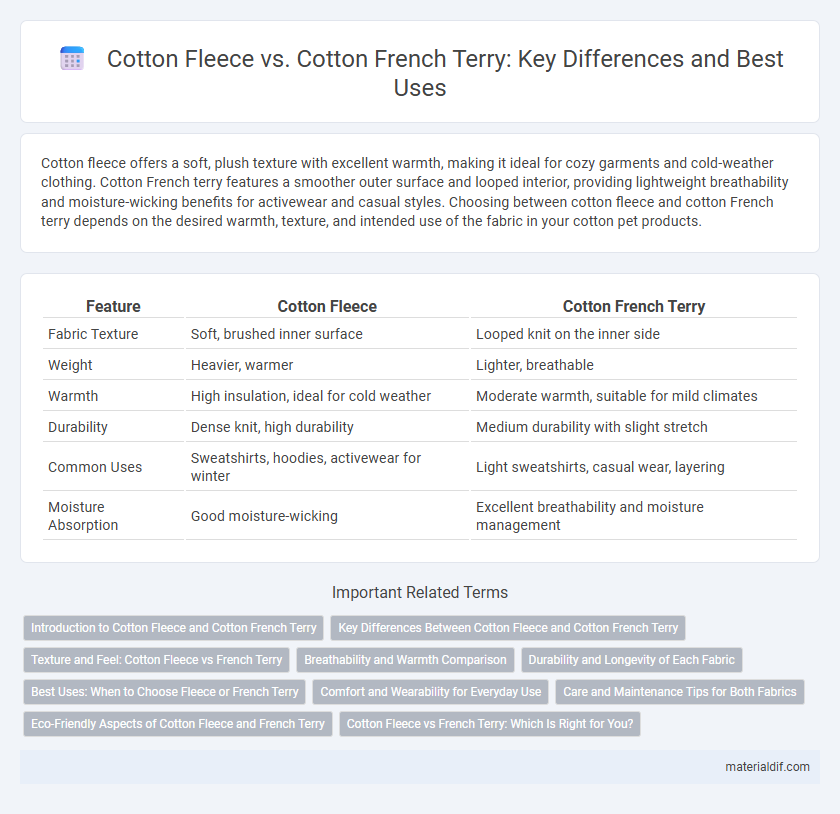 Cotton Fleece vs. Cotton French Terry: Key Differences and Best Uses

Cotton fleece offers a soft, plush texture with excellent warmth, making it ideal for cozy garments and cold-weather clothing. Cotton French terry features a smoother outer surface and looped interior, providing lightweight breathability and moisture-wicking benefits for activewear and casual styles. Choosing between cotton fleece and cotton French terry depends on the desired warmth, texture, and intended use of the fabric in your cotton pet products.

| Feature | Cotton Fleece | Cotton French Terry |
|---|---|---|
| Fabric Texture | Soft, brushed inner surface | Looped knit on the inner side |
| Weight | Heavier, warmer | Lighter, breathable |
| Warmth | High insulation, ideal for cold weather | Moderate warmth, suitable for mild climates |
| Durability | Dense knit, high durability | Medium durability with slight stretch |
| Common Uses | Sweatshirts, hoodies, activewear for winter | Light sweatshirts, casual wear, layering |
| Moisture Absorption | Good moisture-wicking | Excellent breathability and moisture management |

Important Related Terms

Introduction to Cotton Fleece and Cotton French Terry
Key Differences Between Cotton Fleece and Cotton French Terry
Texture and Feel: Cotton Fleece vs French Terry
Breathability and Warmth Comparison
Durability and Longevity of Each Fabric
Best Uses: When to Choose Fleece or French Terry
Comfort and Wearability for Everyday Use
Care and Maintenance Tips for Both Fabrics
Eco-Friendly Aspects of Cotton Fleece and French Terry
Cotton Fleece vs French Terry: Which Is Right for You?

materialdif.com