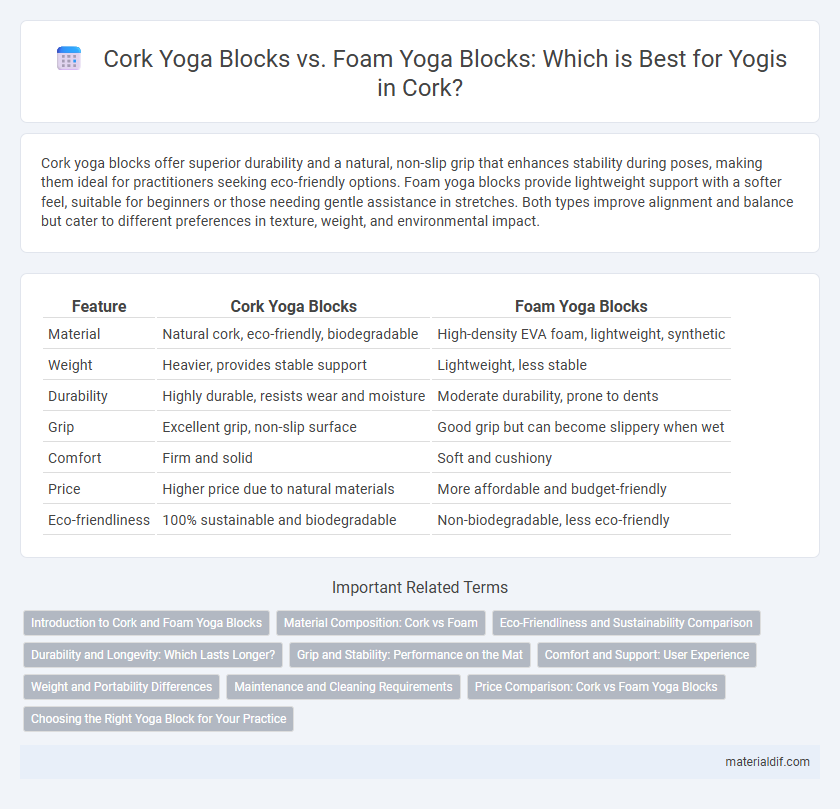 Cork Yoga Blocks vs. Foam Yoga Blocks: Which is Best for Yogis in Cork?

Cork yoga blocks offer superior durability and a natural, non-slip grip that enhances stability during poses, making them ideal for practitioners seeking eco-friendly options. Foam yoga blocks provide lightweight support with a softer feel, suitable for beginners or those needing gentle assistance in stretches. Both types improve alignment and balance but cater to different preferences in texture, weight, and environmental impact.

| Feature | Cork Yoga Blocks | Foam Yoga Blocks |
|---|---|---|
| Material | Natural cork, eco-friendly, biodegradable | High-density EVA foam, lightweight, synthetic |
| Weight | Heavier, provides stable support | Lightweight, less stable |
| Durability | Highly durable, resists wear and moisture | Moderate durability, prone to dents |
| Grip | Excellent grip, non-slip surface | Good grip but can become slippery when wet |
| Comfort | Firm and solid | Soft and cushiony |
| Price | Higher price due to natural materials | More affordable and budget-friendly |
| Eco-friendliness | 100% sustainable and biodegradable | Non-biodegradable, less eco-friendly |

Important Related Terms

Introduction to Cork and Foam Yoga Blocks
Material Composition: Cork vs Foam
Eco-Friendliness and Sustainability Comparison
Durability and Longevity: Which Lasts Longer?
Grip and Stability: Performance on the Mat
Comfort and Support: User Experience
Weight and Portability Differences
Maintenance and Cleaning Requirements
Price Comparison: Cork vs Foam Yoga Blocks
Choosing the Right Yoga Block for Your Practice

materialdif.com