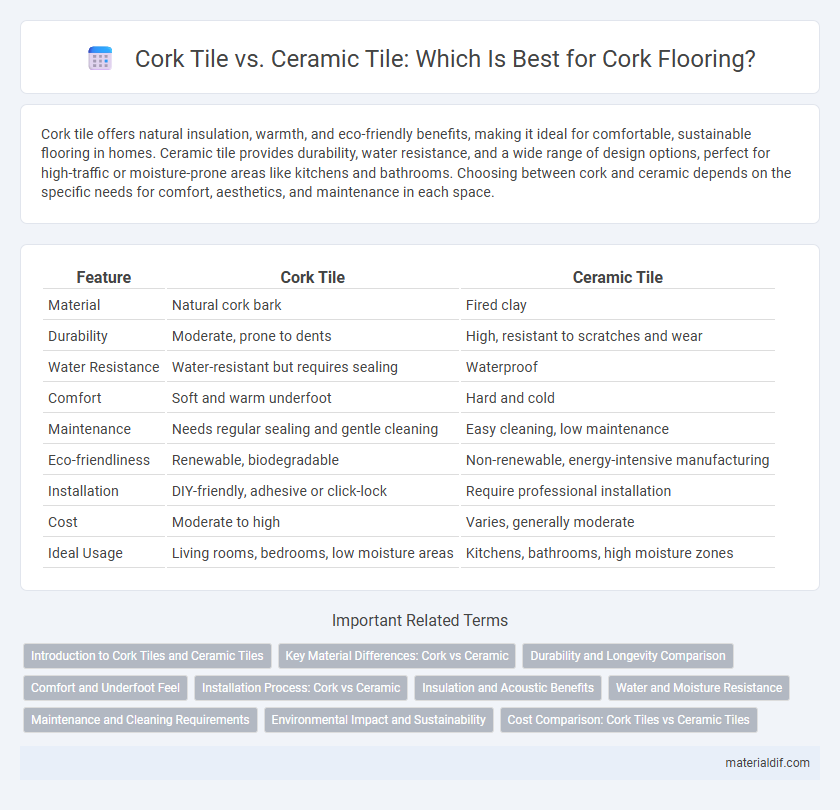 Cork Tile vs. Ceramic Tile: Which Is Best for Cork Flooring?

Cork tile offers natural insulation, warmth, and eco-friendly benefits, making it ideal for comfortable, sustainable flooring in homes. Ceramic tile provides durability, water resistance, and a wide range of design options, perfect for high-traffic or moisture-prone areas like kitchens and bathrooms. Choosing between cork and ceramic depends on the specific needs for comfort, aesthetics, and maintenance in each space.

| Feature | Cork Tile | Ceramic Tile |
|---|---|---|
| Material | Natural cork bark | Fired clay |
| Durability | Moderate, prone to dents | High, resistant to scratches and wear |
| Water Resistance | Water-resistant but requires sealing | Waterproof |
| Comfort | Soft and warm underfoot | Hard and cold |
| Maintenance | Needs regular sealing and gentle cleaning | Easy cleaning, low maintenance |
| Eco-friendliness | Renewable, biodegradable | Non-renewable, energy-intensive manufacturing |
| Installation | DIY-friendly, adhesive or click-lock | Require professional installation |
| Cost | Moderate to high | Varies, generally moderate |
| Ideal Usage | Living rooms, bedrooms, low moisture areas | Kitchens, bathrooms, high moisture zones |

Important Related Terms

Introduction to Cork Tiles and Ceramic Tiles
Key Material Differences: Cork vs Ceramic
Durability and Longevity Comparison
Comfort and Underfoot Feel
Installation Process: Cork vs Ceramic
Insulation and Acoustic Benefits
Water and Moisture Resistance
Maintenance and Cleaning Requirements
Environmental Impact and Sustainability
Cost Comparison: Cork Tiles vs Ceramic Tiles

materialdif.com