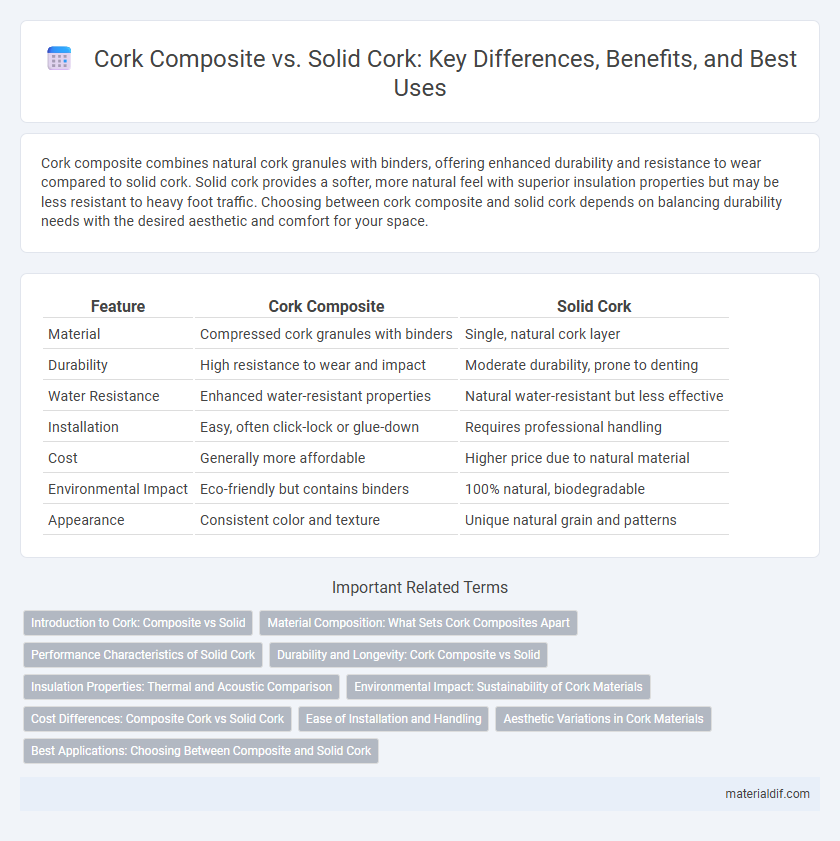 Cork Composite vs. Solid Cork: Key Differences, Benefits, and Best Uses

Cork composite combines natural cork granules with binders, offering enhanced durability and resistance to wear compared to solid cork. Solid cork provides a softer, more natural feel with superior insulation properties but may be less resistant to heavy foot traffic. Choosing between cork composite and solid cork depends on balancing durability needs with the desired aesthetic and comfort for your space.

| Feature | Cork Composite | Solid Cork |
|---|---|---|
| Material | Compressed cork granules with binders | Single, natural cork layer |
| Durability | High resistance to wear and impact | Moderate durability, prone to denting |
| Water Resistance | Enhanced water-resistant properties | Natural water-resistant but less effective |
| Installation | Easy, often click-lock or glue-down | Requires professional handling |
| Cost | Generally more affordable | Higher price due to natural material |
| Environmental Impact | Eco-friendly but contains binders | 100% natural, biodegradable |
| Appearance | Consistent color and texture | Unique natural grain and patterns |

Important Related Terms

Introduction to Cork: Composite vs Solid
Material Composition: What Sets Cork Composites Apart
Performance Characteristics of Solid Cork
Durability and Longevity: Cork Composite vs Solid
Insulation Properties: Thermal and Acoustic Comparison
Environmental Impact: Sustainability of Cork Materials
Cost Differences: Composite Cork vs Solid Cork
Ease of Installation and Handling
Aesthetic Variations in Cork Materials
Best Applications: Choosing Between Composite and Solid Cork

materialdif.com