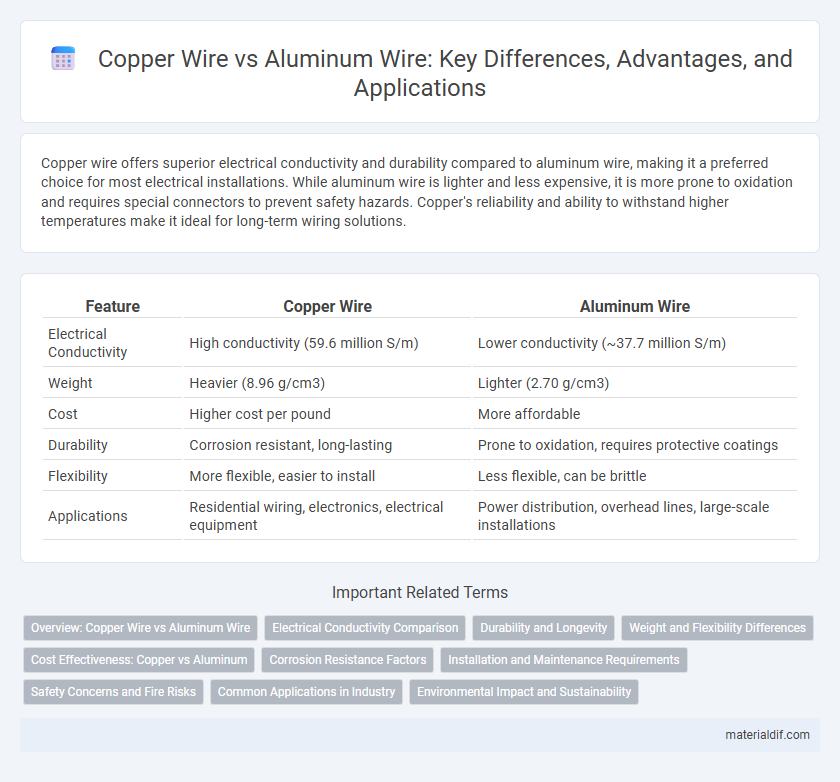 Copper Wire vs Aluminum Wire: Key Differences, Advantages, and Applications

Copper wire offers superior electrical conductivity and durability compared to aluminum wire, making it a preferred choice for most electrical installations. While aluminum wire is lighter and less expensive, it is more prone to oxidation and requires special connectors to prevent safety hazards. Copper's reliability and ability to withstand higher temperatures make it ideal for long-term wiring solutions.

| Feature | Copper Wire | Aluminum Wire |
|---|---|---|
| Electrical Conductivity | High conductivity (59.6 million S/m) | Lower conductivity (~37.7 million S/m) |
| Weight | Heavier (8.96 g/cm3) | Lighter (2.70 g/cm3) |
| Cost | Higher cost per pound | More affordable |
| Durability | Corrosion resistant, long-lasting | Prone to oxidation, requires protective coatings |
| Flexibility | More flexible, easier to install | Less flexible, can be brittle |
| Applications | Residential wiring, electronics, electrical equipment | Power distribution, overhead lines, large-scale installations |

Important Related Terms

Overview: Copper Wire vs Aluminum Wire
Electrical Conductivity Comparison
Durability and Longevity
Weight and Flexibility Differences
Cost Effectiveness: Copper vs Aluminum
Corrosion Resistance Factors
Installation and Maintenance Requirements
Safety Concerns and Fire Risks
Common Applications in Industry
Environmental Impact and Sustainability

materialdif.com