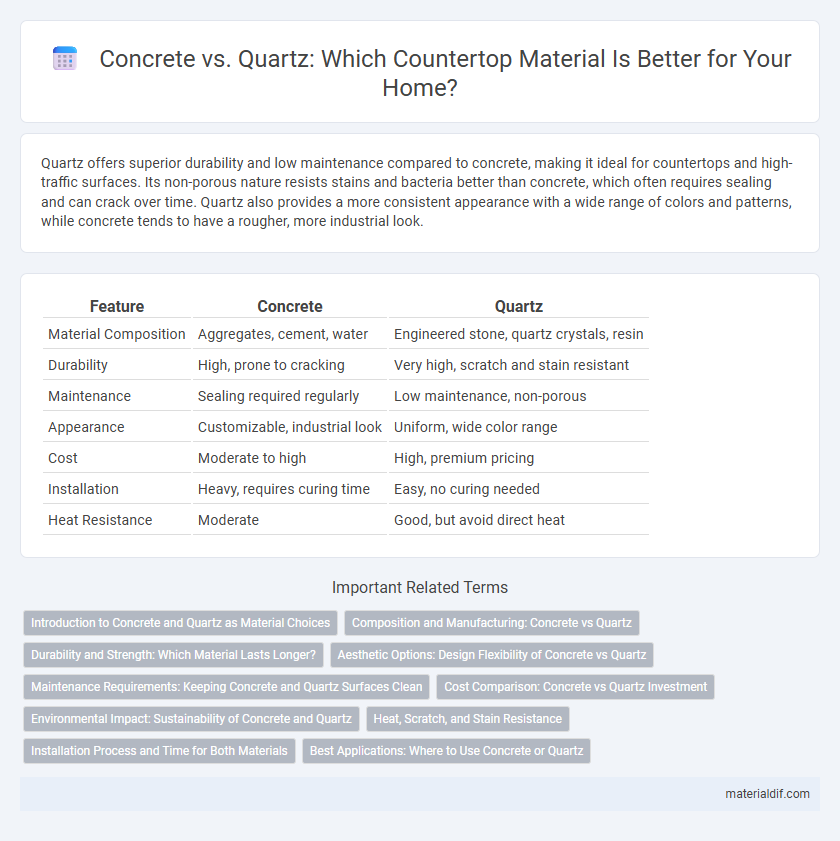 Concrete vs. Quartz: Which Countertop Material Is Better for Your Home?

Quartz offers superior durability and low maintenance compared to concrete, making it ideal for countertops and high-traffic surfaces. Its non-porous nature resists stains and bacteria better than concrete, which often requires sealing and can crack over time. Quartz also provides a more consistent appearance with a wide range of colors and patterns, while concrete tends to have a rougher, more industrial look.

| Feature | Concrete | Quartz |
|---|---|---|
| Material Composition | Aggregates, cement, water | Engineered stone, quartz crystals, resin |
| Durability | High, prone to cracking | Very high, scratch and stain resistant |
| Maintenance | Sealing required regularly | Low maintenance, non-porous |
| Appearance | Customizable, industrial look | Uniform, wide color range |
| Cost | Moderate to high | High, premium pricing |
| Installation | Heavy, requires curing time | Easy, no curing needed |
| Heat Resistance | Moderate | Good, but avoid direct heat |

Important Related Terms

Introduction to Concrete and Quartz as Material Choices
Composition and Manufacturing: Concrete vs Quartz
Durability and Strength: Which Material Lasts Longer?
Aesthetic Options: Design Flexibility of Concrete vs Quartz
Maintenance Requirements: Keeping Concrete and Quartz Surfaces Clean
Cost Comparison: Concrete vs Quartz Investment
Environmental Impact: Sustainability of Concrete and Quartz
Heat, Scratch, and Stain Resistance
Installation Process and Time for Both Materials
Best Applications: Where to Use Concrete or Quartz

materialdif.com