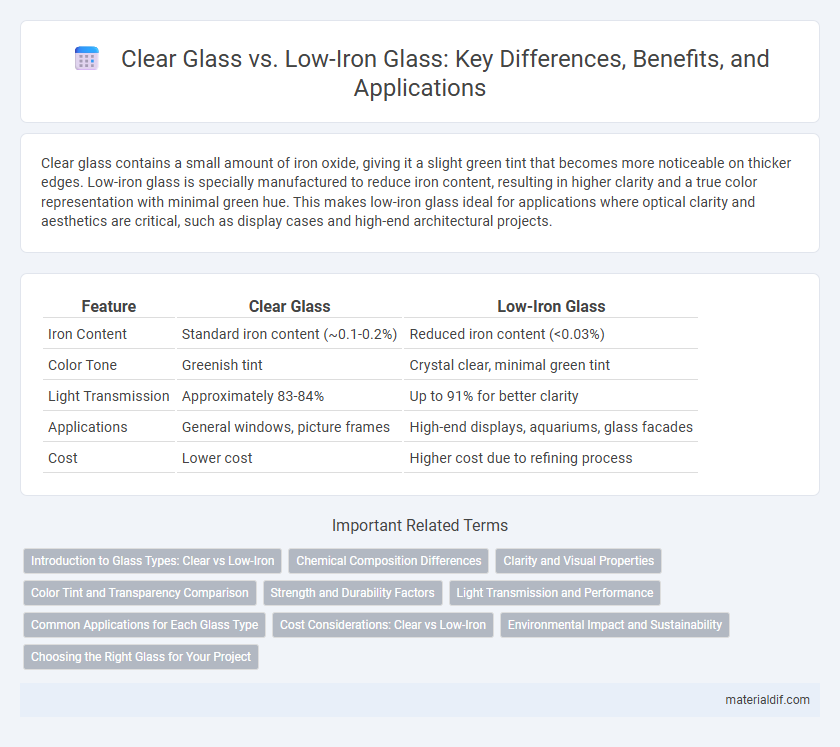 Clear Glass vs. Low-Iron Glass: Key Differences, Benefits, and Applications

Clear glass contains a small amount of iron oxide, giving it a slight green tint that becomes more noticeable on thicker edges. Low-iron glass is specially manufactured to reduce iron content, resulting in higher clarity and a true color representation with minimal green hue. This makes low-iron glass ideal for applications where optical clarity and aesthetics are critical, such as display cases and high-end architectural projects.

| Feature | Clear Glass | Low-Iron Glass |
|---|---|---|
| Iron Content | Standard iron content (~0.1-0.2%) | Reduced iron content (<0.03%) |
| Color Tone | Greenish tint | Crystal clear, minimal green tint |
| Light Transmission | Approximately 83-84% | Up to 91% for better clarity |
| Applications | General windows, picture frames | High-end displays, aquariums, glass facades |
| Cost | Lower cost | Higher cost due to refining process |

Important Related Terms

Introduction to Glass Types: Clear vs Low-Iron
Chemical Composition Differences
Clarity and Visual Properties
Color Tint and Transparency Comparison
Strength and Durability Factors
Light Transmission and Performance
Common Applications for Each Glass Type
Cost Considerations: Clear vs Low-Iron
Environmental Impact and Sustainability
Choosing the Right Glass for Your Project

materialdif.com