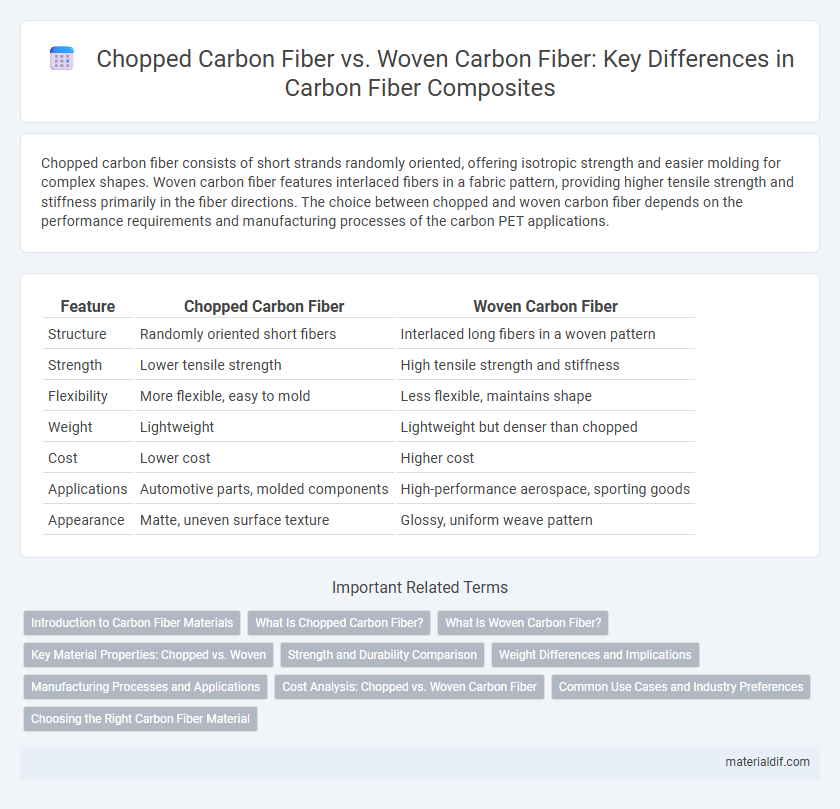 Chopped Carbon Fiber vs. Woven Carbon Fiber: Key Differences in Carbon Fiber Composites

Chopped carbon fiber consists of short strands randomly oriented, offering isotropic strength and easier molding for complex shapes. Woven carbon fiber features interlaced fibers in a fabric pattern, providing higher tensile strength and stiffness primarily in the fiber directions. The choice between chopped and woven carbon fiber depends on the performance requirements and manufacturing processes of the carbon PET applications.

| Feature | Chopped Carbon Fiber | Woven Carbon Fiber |
|---|---|---|
| Structure | Randomly oriented short fibers | Interlaced long fibers in a woven pattern |
| Strength | Lower tensile strength | High tensile strength and stiffness |
| Flexibility | More flexible, easy to mold | Less flexible, maintains shape |
| Weight | Lightweight | Lightweight but denser than chopped |
| Cost | Lower cost | Higher cost |
| Applications | Automotive parts, molded components | High-performance aerospace, sporting goods |
| Appearance | Matte, uneven surface texture | Glossy, uniform weave pattern |

Important Related Terms

Introduction to Carbon Fiber Materials
What Is Chopped Carbon Fiber?
What Is Woven Carbon Fiber?
Key Material Properties: Chopped vs. Woven
Strength and Durability Comparison
Weight Differences and Implications
Manufacturing Processes and Applications
Cost Analysis: Chopped vs. Woven Carbon Fiber
Common Use Cases and Industry Preferences
Choosing the Right Carbon Fiber Material

materialdif.com