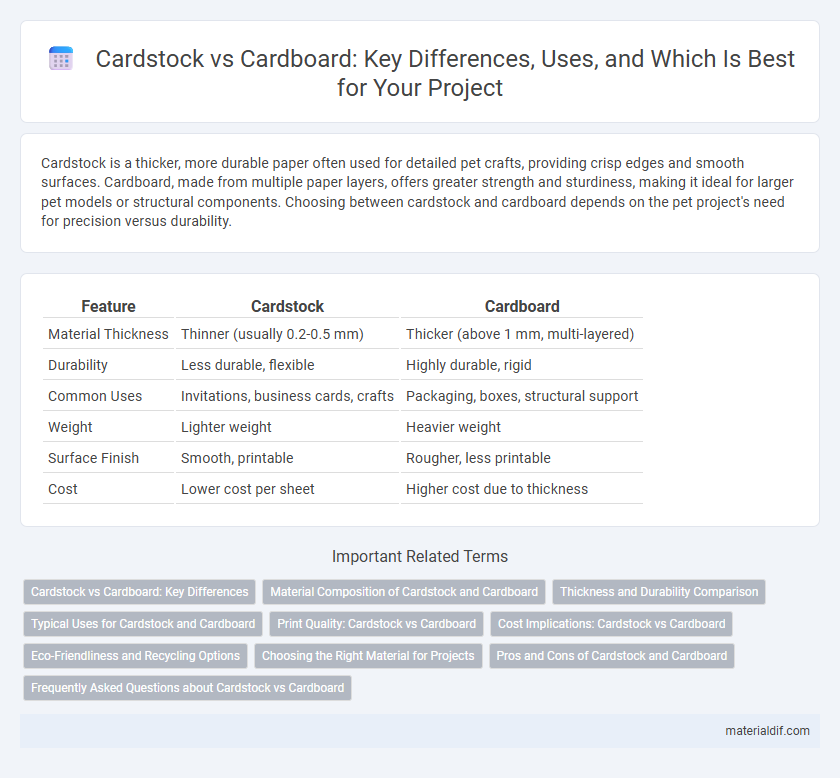 Cardstock vs Cardboard: Key Differences, Uses, and Which Is Best for Your Project

Cardstock is a thicker, more durable paper often used for detailed pet crafts, providing crisp edges and smooth surfaces. Cardboard, made from multiple paper layers, offers greater strength and sturdiness, making it ideal for larger pet models or structural components. Choosing between cardstock and cardboard depends on the pet project's need for precision versus durability.

| Feature | Cardstock | Cardboard |
|---|---|---|
| Material Thickness | Thinner (usually 0.2-0.5 mm) | Thicker (above 1 mm, multi-layered) |
| Durability | Less durable, flexible | Highly durable, rigid |
| Common Uses | Invitations, business cards, crafts | Packaging, boxes, structural support |
| Weight | Lighter weight | Heavier weight |
| Surface Finish | Smooth, printable | Rougher, less printable |
| Cost | Lower cost per sheet | Higher cost due to thickness |

Important Related Terms

Cardstock vs Cardboard: Key Differences
Material Composition of Cardstock and Cardboard
Thickness and Durability Comparison
Typical Uses for Cardstock and Cardboard
Print Quality: Cardstock vs Cardboard
Cost Implications: Cardstock vs Cardboard
Eco-Friendliness and Recycling Options
Choosing the Right Material for Projects
Pros and Cons of Cardstock and Cardboard
Frequently Asked Questions about Cardstock vs Cardboard

materialdif.com