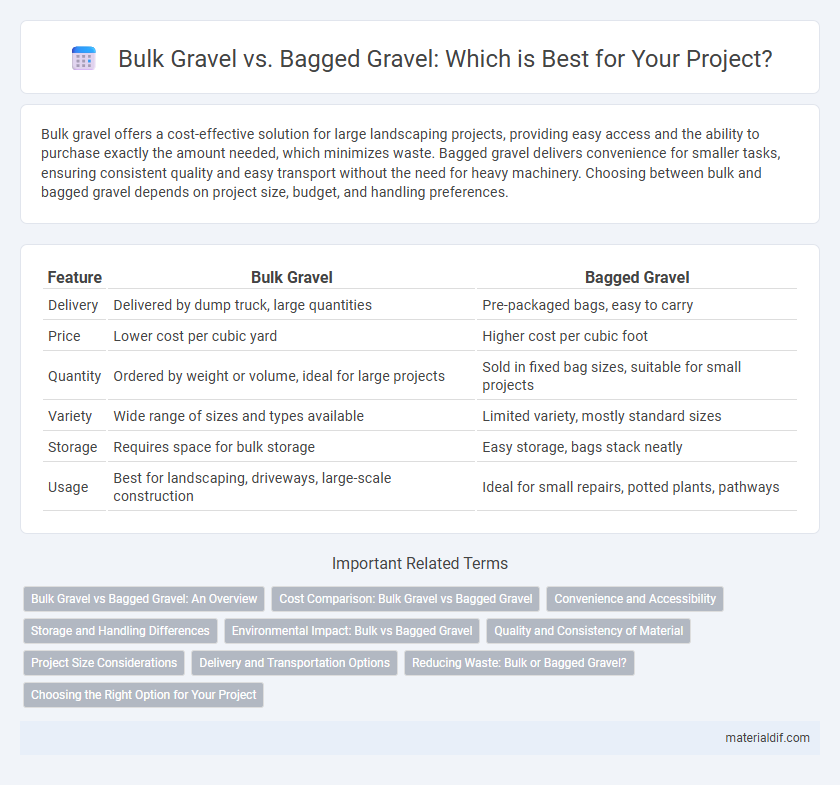 Bulk Gravel vs. Bagged Gravel: Which is Best for Your Project?

Bulk gravel offers a cost-effective solution for large landscaping projects, providing easy access and the ability to purchase exactly the amount needed, which minimizes waste. Bagged gravel delivers convenience for smaller tasks, ensuring consistent quality and easy transport without the need for heavy machinery. Choosing between bulk and bagged gravel depends on project size, budget, and handling preferences.

| Feature | Bulk Gravel | Bagged Gravel |
|---|---|---|
| Delivery | Delivered by dump truck, large quantities | Pre-packaged bags, easy to carry |
| Price | Lower cost per cubic yard | Higher cost per cubic foot |
| Quantity | Ordered by weight or volume, ideal for large projects | Sold in fixed bag sizes, suitable for small projects |
| Variety | Wide range of sizes and types available | Limited variety, mostly standard sizes |
| Storage | Requires space for bulk storage | Easy storage, bags stack neatly |
| Usage | Best for landscaping, driveways, large-scale construction | Ideal for small repairs, potted plants, pathways |

Important Related Terms

Bulk Gravel vs Bagged Gravel: An Overview
Cost Comparison: Bulk Gravel vs Bagged Gravel
Convenience and Accessibility
Storage and Handling Differences
Environmental Impact: Bulk vs Bagged Gravel
Quality and Consistency of Material
Project Size Considerations
Delivery and Transportation Options
Reducing Waste: Bulk or Bagged Gravel?
Choosing the Right Option for Your Project

materialdif.com