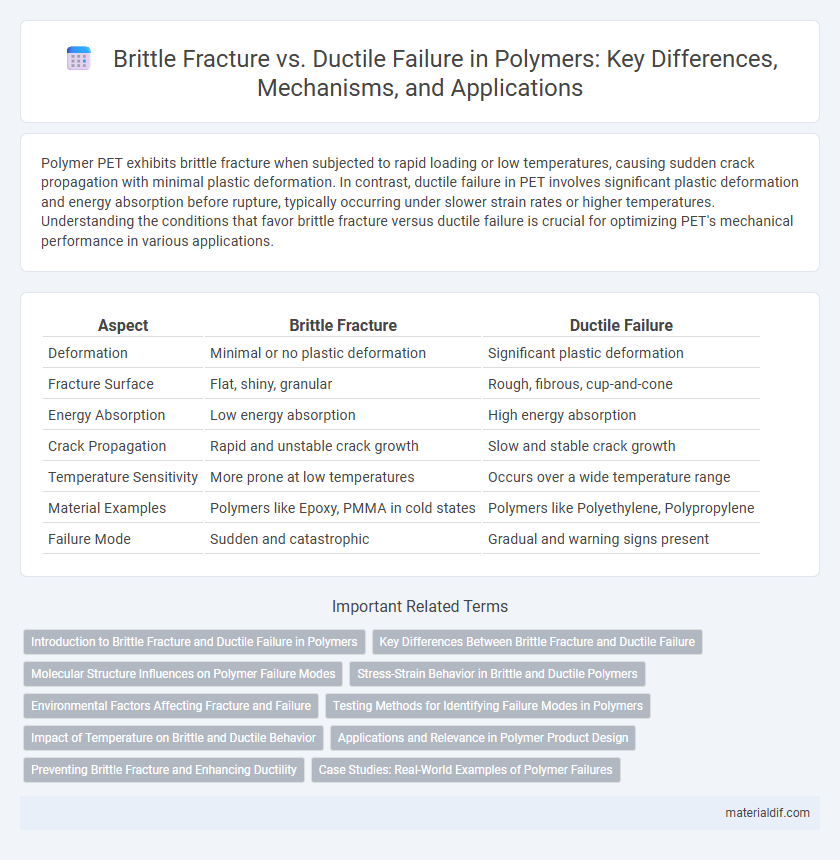 Brittle Fracture vs. Ductile Failure in Polymers: Key Differences, Mechanisms, and Applications

Polymer PET exhibits brittle fracture when subjected to rapid loading or low temperatures, causing sudden crack propagation with minimal plastic deformation. In contrast, ductile failure in PET involves significant plastic deformation and energy absorption before rupture, typically occurring under slower strain rates or higher temperatures. Understanding the conditions that favor brittle fracture versus ductile failure is crucial for optimizing PET's mechanical performance in various applications.

| Aspect | Brittle Fracture | Ductile Failure |
|---|---|---|
| Deformation | Minimal or no plastic deformation | Significant plastic deformation |
| Fracture Surface | Flat, shiny, granular | Rough, fibrous, cup-and-cone |
| Energy Absorption | Low energy absorption | High energy absorption |
| Crack Propagation | Rapid and unstable crack growth | Slow and stable crack growth |
| Temperature Sensitivity | More prone at low temperatures | Occurs over a wide temperature range |
| Material Examples | Polymers like Epoxy, PMMA in cold states | Polymers like Polyethylene, Polypropylene |
| Failure Mode | Sudden and catastrophic | Gradual and warning signs present |

Important Related Terms

Introduction to Brittle Fracture and Ductile Failure in Polymers
Key Differences Between Brittle Fracture and Ductile Failure
Molecular Structure Influences on Polymer Failure Modes
Stress-Strain Behavior in Brittle and Ductile Polymers
Environmental Factors Affecting Fracture and Failure
Testing Methods for Identifying Failure Modes in Polymers
Impact of Temperature on Brittle and Ductile Behavior
Applications and Relevance in Polymer Product Design
Preventing Brittle Fracture and Enhancing Ductility
Case Studies: Real-World Examples of Polymer Failures

materialdif.com