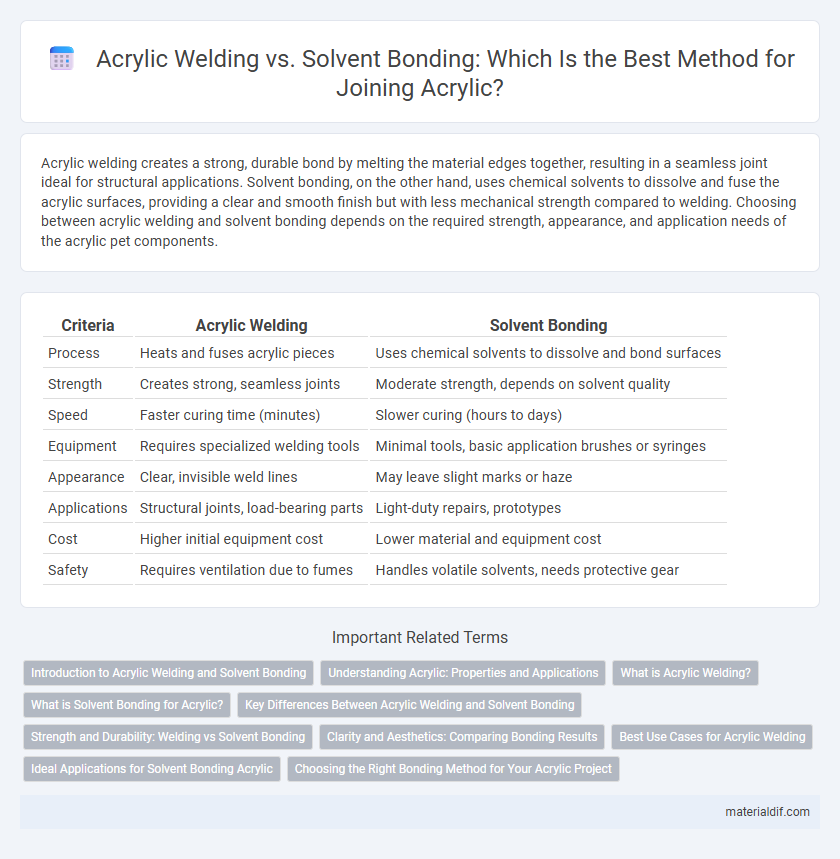 Acrylic Welding vs. Solvent Bonding: Which Is the Best Method for Joining Acrylic?

Acrylic welding creates a strong, durable bond by melting the material edges together, resulting in a seamless joint ideal for structural applications. Solvent bonding, on the other hand, uses chemical solvents to dissolve and fuse the acrylic surfaces, providing a clear and smooth finish but with less mechanical strength compared to welding. Choosing between acrylic welding and solvent bonding depends on the required strength, appearance, and application needs of the acrylic pet components.

| Criteria | Acrylic Welding | Solvent Bonding |
|---|---|---|
| Process | Heats and fuses acrylic pieces | Uses chemical solvents to dissolve and bond surfaces |
| Strength | Creates strong, seamless joints | Moderate strength, depends on solvent quality |
| Speed | Faster curing time (minutes) | Slower curing (hours to days) |
| Equipment | Requires specialized welding tools | Minimal tools, basic application brushes or syringes |
| Appearance | Clear, invisible weld lines | May leave slight marks or haze |
| Applications | Structural joints, load-bearing parts | Light-duty repairs, prototypes |
| Cost | Higher initial equipment cost | Lower material and equipment cost |
| Safety | Requires ventilation due to fumes | Handles volatile solvents, needs protective gear |

Important Related Terms

Introduction to Acrylic Welding and Solvent Bonding
Understanding Acrylic: Properties and Applications
What is Acrylic Welding?
What is Solvent Bonding for Acrylic?
Key Differences Between Acrylic Welding and Solvent Bonding
Strength and Durability: Welding vs Solvent Bonding
Clarity and Aesthetics: Comparing Bonding Results
Best Use Cases for Acrylic Welding
Ideal Applications for Solvent Bonding Acrylic
Choosing the Right Bonding Method for Your Acrylic Project

materialdif.com