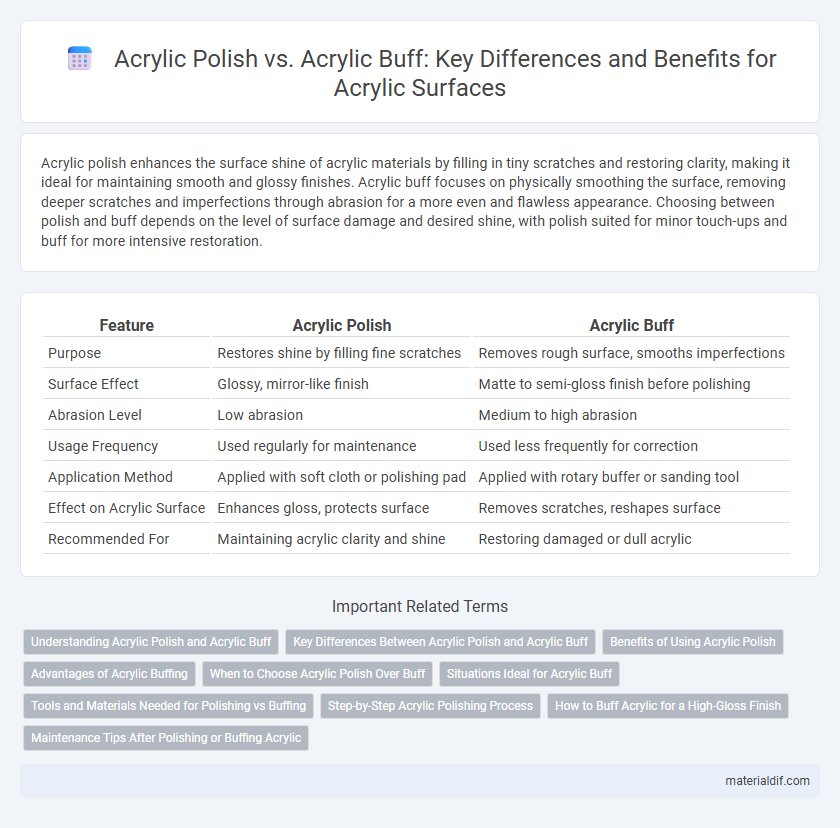 Acrylic Polish vs. Acrylic Buff: Key Differences and Benefits for Acrylic Surfaces

Acrylic polish enhances the surface shine of acrylic materials by filling in tiny scratches and restoring clarity, making it ideal for maintaining smooth and glossy finishes. Acrylic buff focuses on physically smoothing the surface, removing deeper scratches and imperfections through abrasion for a more even and flawless appearance. Choosing between polish and buff depends on the level of surface damage and desired shine, with polish suited for minor touch-ups and buff for more intensive restoration.

| Feature | Acrylic Polish | Acrylic Buff |
|---|---|---|
| Purpose | Restores shine by filling fine scratches | Removes rough surface, smooths imperfections |
| Surface Effect | Glossy, mirror-like finish | Matte to semi-gloss finish before polishing |
| Abrasion Level | Low abrasion | Medium to high abrasion |
| Usage Frequency | Used regularly for maintenance | Used less frequently for correction |
| Application Method | Applied with soft cloth or polishing pad | Applied with rotary buffer or sanding tool |
| Effect on Acrylic Surface | Enhances gloss, protects surface | Removes scratches, reshapes surface |
| Recommended For | Maintaining acrylic clarity and shine | Restoring damaged or dull acrylic |

Important Related Terms

Understanding Acrylic Polish and Acrylic Buff
Key Differences Between Acrylic Polish and Acrylic Buff
Benefits of Using Acrylic Polish
Advantages of Acrylic Buffing
When to Choose Acrylic Polish Over Buff
Situations Ideal for Acrylic Buff
Tools and Materials Needed for Polishing vs Buffing
Step-by-Step Acrylic Polishing Process
How to Buff Acrylic for a High-Gloss Finish
Maintenance Tips After Polishing or Buffing Acrylic

materialdif.com