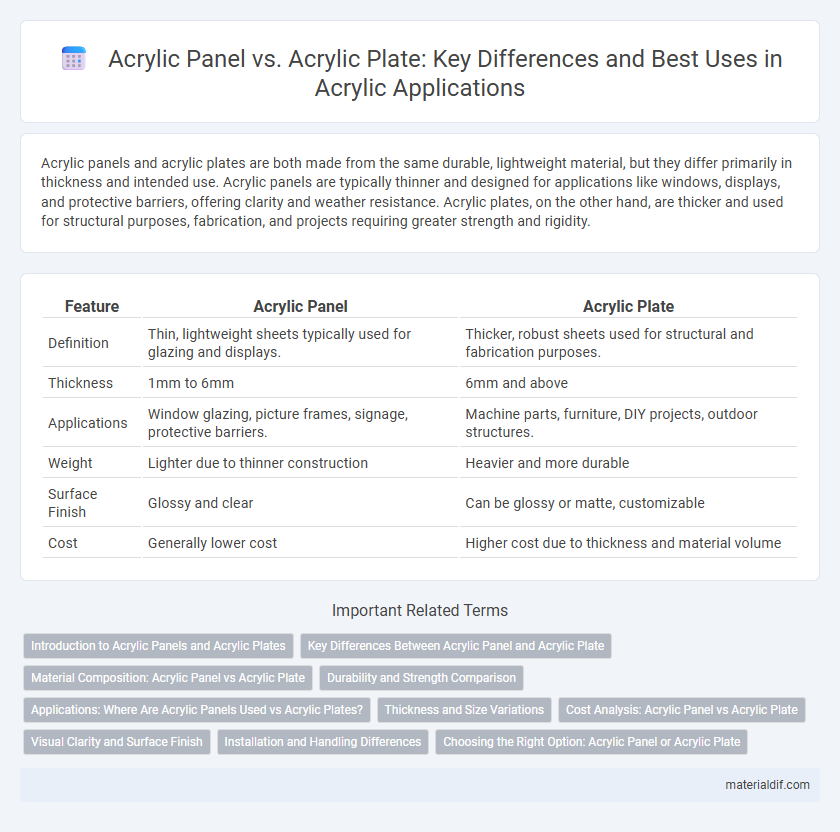 Acrylic Panel vs. Acrylic Plate: Key Differences and Best Uses in Acrylic Applications

Acrylic panels and acrylic plates are both made from the same durable, lightweight material, but they differ primarily in thickness and intended use. Acrylic panels are typically thinner and designed for applications like windows, displays, and protective barriers, offering clarity and weather resistance. Acrylic plates, on the other hand, are thicker and used for structural purposes, fabrication, and projects requiring greater strength and rigidity.

| Feature | Acrylic Panel | Acrylic Plate |
|---|---|---|
| Definition | Thin, lightweight sheets typically used for glazing and displays. | Thicker, robust sheets used for structural and fabrication purposes. |
| Thickness | 1mm to 6mm | 6mm and above |
| Applications | Window glazing, picture frames, signage, protective barriers. | Machine parts, furniture, DIY projects, outdoor structures. |
| Weight | Lighter due to thinner construction | Heavier and more durable |
| Surface Finish | Glossy and clear | Can be glossy or matte, customizable |
| Cost | Generally lower cost | Higher cost due to thickness and material volume |

Important Related Terms

Introduction to Acrylic Panels and Acrylic Plates
Key Differences Between Acrylic Panel and Acrylic Plate
Material Composition: Acrylic Panel vs Acrylic Plate
Durability and Strength Comparison
Applications: Where Are Acrylic Panels Used vs Acrylic Plates?
Thickness and Size Variations
Cost Analysis: Acrylic Panel vs Acrylic Plate
Visual Clarity and Surface Finish
Installation and Handling Differences
Choosing the Right Option: Acrylic Panel or Acrylic Plate

materialdif.com