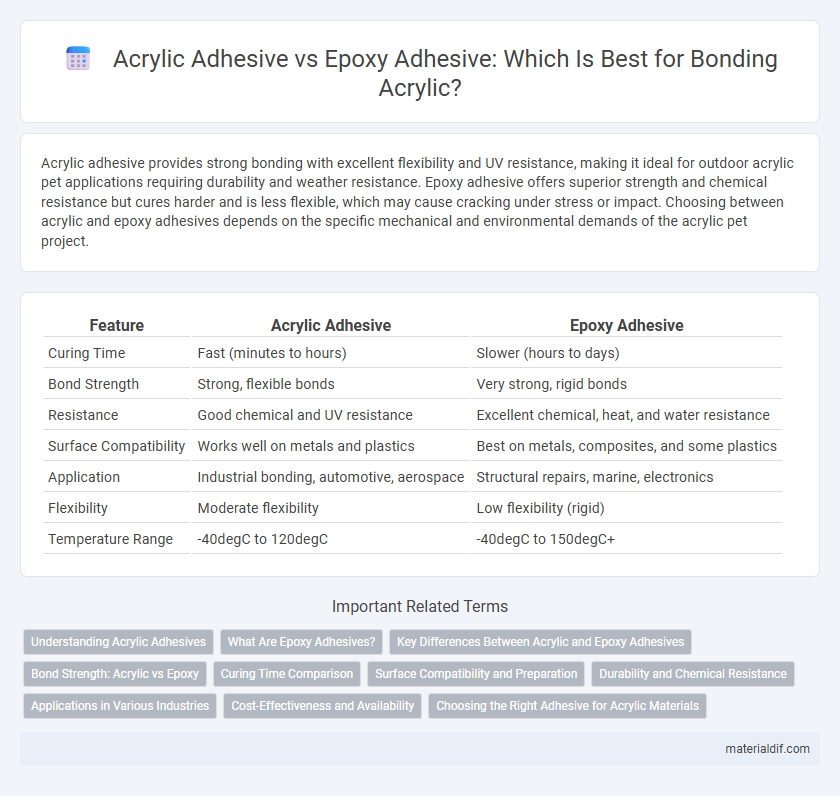 Acrylic Adhesive vs Epoxy Adhesive: Which Is Best for Bonding Acrylic?

Acrylic adhesive provides strong bonding with excellent flexibility and UV resistance, making it ideal for outdoor acrylic pet applications requiring durability and weather resistance. Epoxy adhesive offers superior strength and chemical resistance but cures harder and is less flexible, which may cause cracking under stress or impact. Choosing between acrylic and epoxy adhesives depends on the specific mechanical and environmental demands of the acrylic pet project.

| Feature | Acrylic Adhesive | Epoxy Adhesive |
|---|---|---|
| Curing Time | Fast (minutes to hours) | Slower (hours to days) |
| Bond Strength | Strong, flexible bonds | Very strong, rigid bonds |
| Resistance | Good chemical and UV resistance | Excellent chemical, heat, and water resistance |
| Surface Compatibility | Works well on metals and plastics | Best on metals, composites, and some plastics |
| Application | Industrial bonding, automotive, aerospace | Structural repairs, marine, electronics |
| Flexibility | Moderate flexibility | Low flexibility (rigid) |
| Temperature Range | -40degC to 120degC | -40degC to 150degC+ |

Important Related Terms

Understanding Acrylic Adhesives
What Are Epoxy Adhesives?
Key Differences Between Acrylic and Epoxy Adhesives
Bond Strength: Acrylic vs Epoxy
Curing Time Comparison
Surface Compatibility and Preparation
Durability and Chemical Resistance
Applications in Various Industries
Cost-Effectiveness and Availability
Choosing the Right Adhesive for Acrylic Materials

materialdif.com