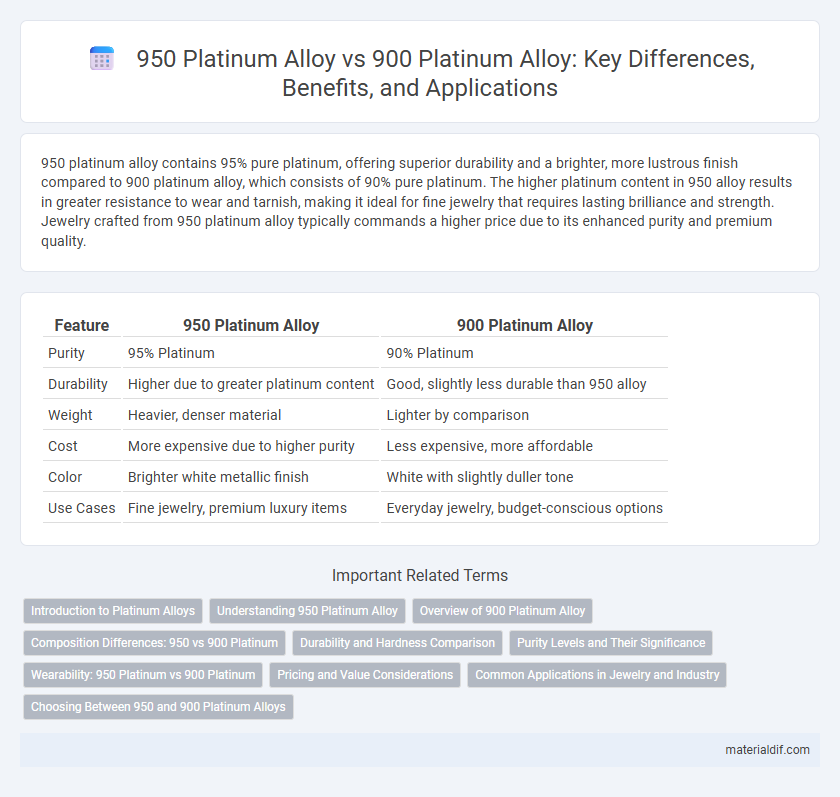 950 Platinum Alloy vs 900 Platinum Alloy: Key Differences, Benefits, and Applications

950 platinum alloy contains 95% pure platinum, offering superior durability and a brighter, more lustrous finish compared to 900 platinum alloy, which consists of 90% pure platinum. The higher platinum content in 950 alloy results in greater resistance to wear and tarnish, making it ideal for fine jewelry that requires lasting brilliance and strength. Jewelry crafted from 950 platinum alloy typically commands a higher price due to its enhanced purity and premium quality.

| Feature | 950 Platinum Alloy | 900 Platinum Alloy |
|---|---|---|
| Purity | 95% Platinum | 90% Platinum |
| Durability | Higher due to greater platinum content | Good, slightly less durable than 950 alloy |
| Weight | Heavier, denser material | Lighter by comparison |
| Cost | More expensive due to higher purity | Less expensive, more affordable |
| Color | Brighter white metallic finish | White with slightly duller tone |
| Use Cases | Fine jewelry, premium luxury items | Everyday jewelry, budget-conscious options |

Important Related Terms

Introduction to Platinum Alloys
Understanding 950 Platinum Alloy
Overview of 900 Platinum Alloy
Composition Differences: 950 vs 900 Platinum
Durability and Hardness Comparison
Purity Levels and Their Significance
Wearability: 950 Platinum vs 900 Platinum
Pricing and Value Considerations
Common Applications in Jewelry and Industry
Choosing Between 950 and 900 Platinum Alloys

materialdif.com