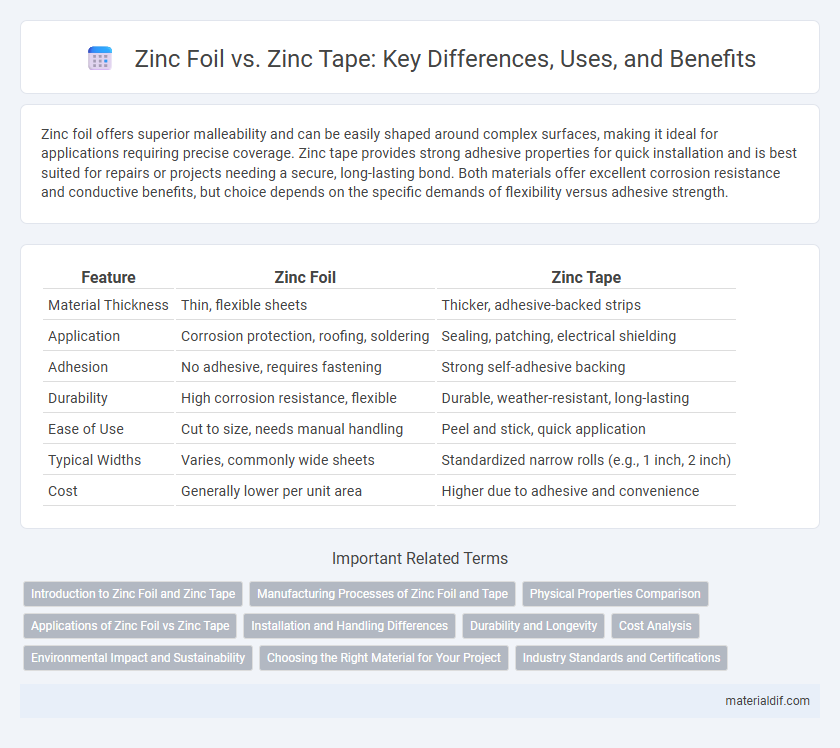 Zinc Foil vs. Zinc Tape: Key Differences, Uses, and Benefits

Zinc foil offers superior malleability and can be easily shaped around complex surfaces, making it ideal for applications requiring precise coverage. Zinc tape provides strong adhesive properties for quick installation and is best suited for repairs or projects needing a secure, long-lasting bond. Both materials offer excellent corrosion resistance and conductive benefits, but choice depends on the specific demands of flexibility versus adhesive strength.

| Feature | Zinc Foil | Zinc Tape |
|---|---|---|
| Material Thickness | Thin, flexible sheets | Thicker, adhesive-backed strips |
| Application | Corrosion protection, roofing, soldering | Sealing, patching, electrical shielding |
| Adhesion | No adhesive, requires fastening | Strong self-adhesive backing |
| Durability | High corrosion resistance, flexible | Durable, weather-resistant, long-lasting |
| Ease of Use | Cut to size, needs manual handling | Peel and stick, quick application |
| Typical Widths | Varies, commonly wide sheets | Standardized narrow rolls (e.g., 1 inch, 2 inch) |
| Cost | Generally lower per unit area | Higher due to adhesive and convenience |

Important Related Terms

Introduction to Zinc Foil and Zinc Tape
Manufacturing Processes of Zinc Foil and Tape
Physical Properties Comparison
Applications of Zinc Foil vs Zinc Tape
Installation and Handling Differences
Durability and Longevity
Cost Analysis
Environmental Impact and Sustainability
Choosing the Right Material for Your Project
Industry Standards and Certifications

materialdif.com