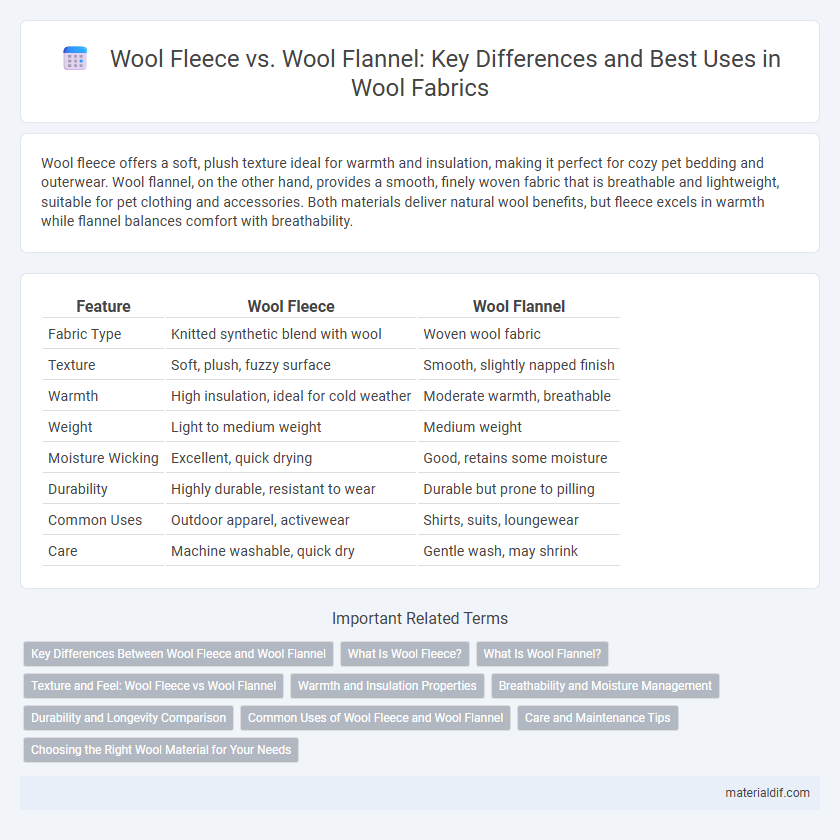 Wool Fleece vs. Wool Flannel: Key Differences and Best Uses in Wool Fabrics

Wool fleece offers a soft, plush texture ideal for warmth and insulation, making it perfect for cozy pet bedding and outerwear. Wool flannel, on the other hand, provides a smooth, finely woven fabric that is breathable and lightweight, suitable for pet clothing and accessories. Both materials deliver natural wool benefits, but fleece excels in warmth while flannel balances comfort with breathability.

| Feature | Wool Fleece | Wool Flannel |
|---|---|---|
| Fabric Type | Knitted synthetic blend with wool | Woven wool fabric |
| Texture | Soft, plush, fuzzy surface | Smooth, slightly napped finish |
| Warmth | High insulation, ideal for cold weather | Moderate warmth, breathable |
| Weight | Light to medium weight | Medium weight |
| Moisture Wicking | Excellent, quick drying | Good, retains some moisture |
| Durability | Highly durable, resistant to wear | Durable but prone to pilling |
| Common Uses | Outdoor apparel, activewear | Shirts, suits, loungewear |
| Care | Machine washable, quick dry | Gentle wash, may shrink |

Important Related Terms

Key Differences Between Wool Fleece and Wool Flannel
What Is Wool Fleece?
What Is Wool Flannel?
Texture and Feel: Wool Fleece vs Wool Flannel
Warmth and Insulation Properties
Breathability and Moisture Management
Durability and Longevity Comparison
Common Uses of Wool Fleece and Wool Flannel
Care and Maintenance Tips
Choosing the Right Wool Material for Your Needs

materialdif.com