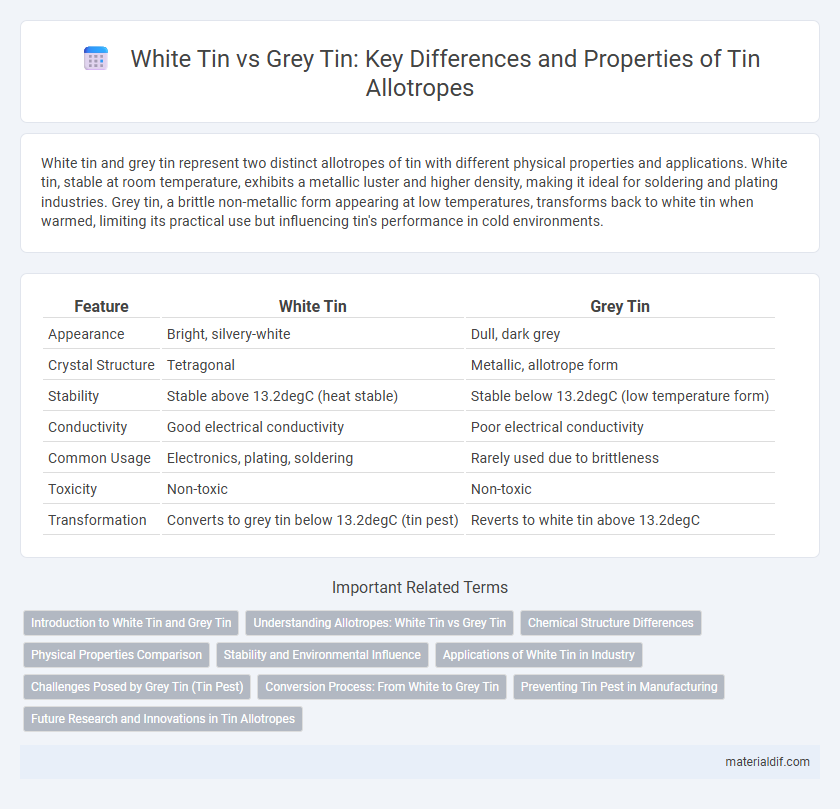 White Tin vs Grey Tin: Key Differences and Properties of Tin Allotropes

White tin and grey tin represent two distinct allotropes of tin with different physical properties and applications. White tin, stable at room temperature, exhibits a metallic luster and higher density, making it ideal for soldering and plating industries. Grey tin, a brittle non-metallic form appearing at low temperatures, transforms back to white tin when warmed, limiting its practical use but influencing tin's performance in cold environments.

| Feature | White Tin | Grey Tin |
|---|---|---|
| Appearance | Bright, silvery-white | Dull, dark grey |
| Crystal Structure | Tetragonal | Metallic, allotrope form |
| Stability | Stable above 13.2degC (heat stable) | Stable below 13.2degC (low temperature form) |
| Conductivity | Good electrical conductivity | Poor electrical conductivity |
| Common Usage | Electronics, plating, soldering | Rarely used due to brittleness |
| Toxicity | Non-toxic | Non-toxic |
| Transformation | Converts to grey tin below 13.2degC (tin pest) | Reverts to white tin above 13.2degC |

Important Related Terms

Introduction to White Tin and Grey Tin
Understanding Allotropes: White Tin vs Grey Tin
Chemical Structure Differences
Physical Properties Comparison
Stability and Environmental Influence
Applications of White Tin in Industry
Challenges Posed by Grey Tin (Tin Pest)
Conversion Process: From White to Grey Tin
Preventing Tin Pest in Manufacturing
Future Research and Innovations in Tin Allotropes

materialdif.com