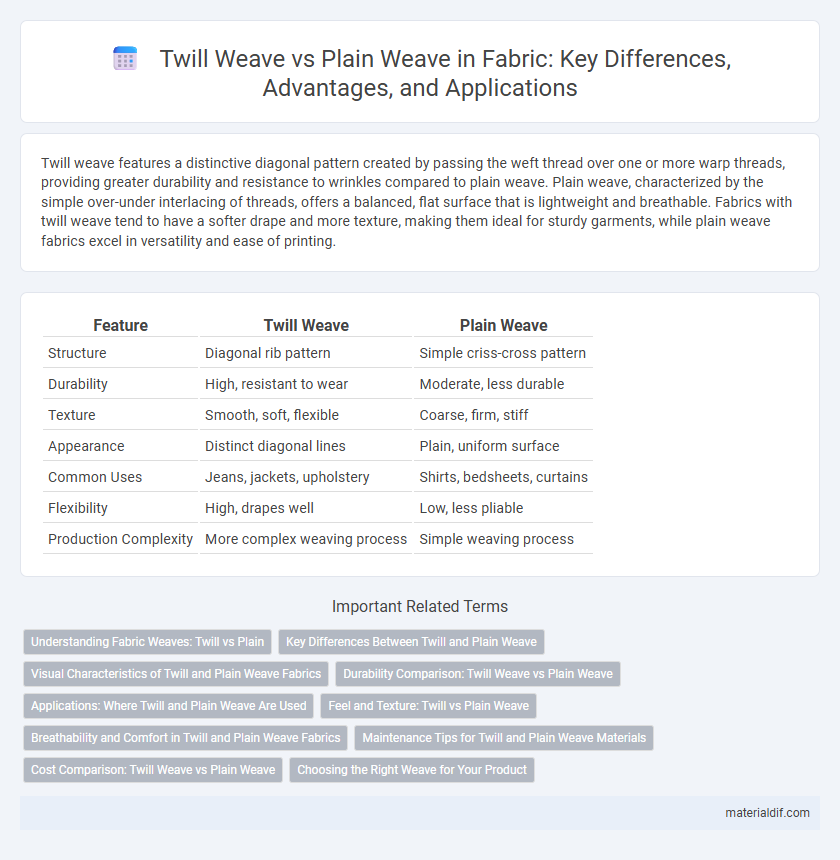 Twill Weave vs Plain Weave in Fabric: Key Differences, Advantages, and Applications

Twill weave features a distinctive diagonal pattern created by passing the weft thread over one or more warp threads, providing greater durability and resistance to wrinkles compared to plain weave. Plain weave, characterized by the simple over-under interlacing of threads, offers a balanced, flat surface that is lightweight and breathable. Fabrics with twill weave tend to have a softer drape and more texture, making them ideal for sturdy garments, while plain weave fabrics excel in versatility and ease of printing.

| Feature | Twill Weave | Plain Weave |
|---|---|---|
| Structure | Diagonal rib pattern | Simple criss-cross pattern |
| Durability | High, resistant to wear | Moderate, less durable |
| Texture | Smooth, soft, flexible | Coarse, firm, stiff |
| Appearance | Distinct diagonal lines | Plain, uniform surface |
| Common Uses | Jeans, jackets, upholstery | Shirts, bedsheets, curtains |
| Flexibility | High, drapes well | Low, less pliable |
| Production Complexity | More complex weaving process | Simple weaving process |

Important Related Terms

Understanding Fabric Weaves: Twill vs Plain
Key Differences Between Twill and Plain Weave
Visual Characteristics of Twill and Plain Weave Fabrics
Durability Comparison: Twill Weave vs Plain Weave
Applications: Where Twill and Plain Weave Are Used
Feel and Texture: Twill vs Plain Weave
Breathability and Comfort in Twill and Plain Weave Fabrics
Maintenance Tips for Twill and Plain Weave Materials
Cost Comparison: Twill Weave vs Plain Weave
Choosing the Right Weave for Your Product

materialdif.com