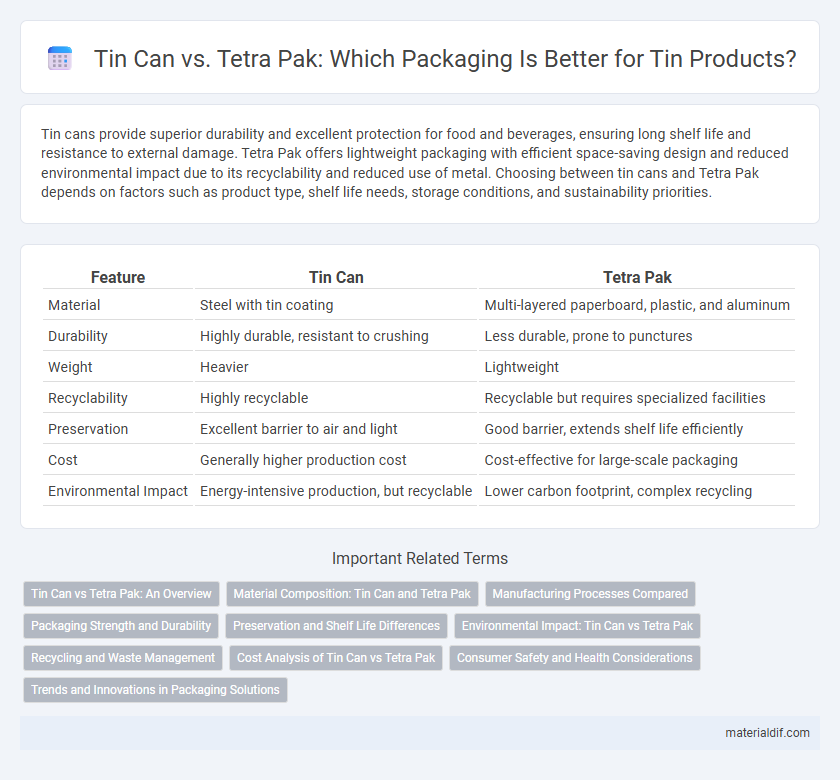 Tin Can vs. Tetra Pak: Which Packaging Is Better for Tin Products?

Tin cans provide superior durability and excellent protection for food and beverages, ensuring long shelf life and resistance to external damage. Tetra Pak offers lightweight packaging with efficient space-saving design and reduced environmental impact due to its recyclability and reduced use of metal. Choosing between tin cans and Tetra Pak depends on factors such as product type, shelf life needs, storage conditions, and sustainability priorities.

| Feature | Tin Can | Tetra Pak |
|---|---|---|
| Material | Steel with tin coating | Multi-layered paperboard, plastic, and aluminum |
| Durability | Highly durable, resistant to crushing | Less durable, prone to punctures |
| Weight | Heavier | Lightweight |
| Recyclability | Highly recyclable | Recyclable but requires specialized facilities |
| Preservation | Excellent barrier to air and light | Good barrier, extends shelf life efficiently |
| Cost | Generally higher production cost | Cost-effective for large-scale packaging |
| Environmental Impact | Energy-intensive production, but recyclable | Lower carbon footprint, complex recycling |

Important Related Terms

Tin Can vs Tetra Pak: An Overview
Material Composition: Tin Can and Tetra Pak
Manufacturing Processes Compared
Packaging Strength and Durability
Preservation and Shelf Life Differences
Environmental Impact: Tin Can vs Tetra Pak
Recycling and Waste Management
Cost Analysis of Tin Can vs Tetra Pak
Consumer Safety and Health Considerations
Trends and Innovations in Packaging Solutions

materialdif.com