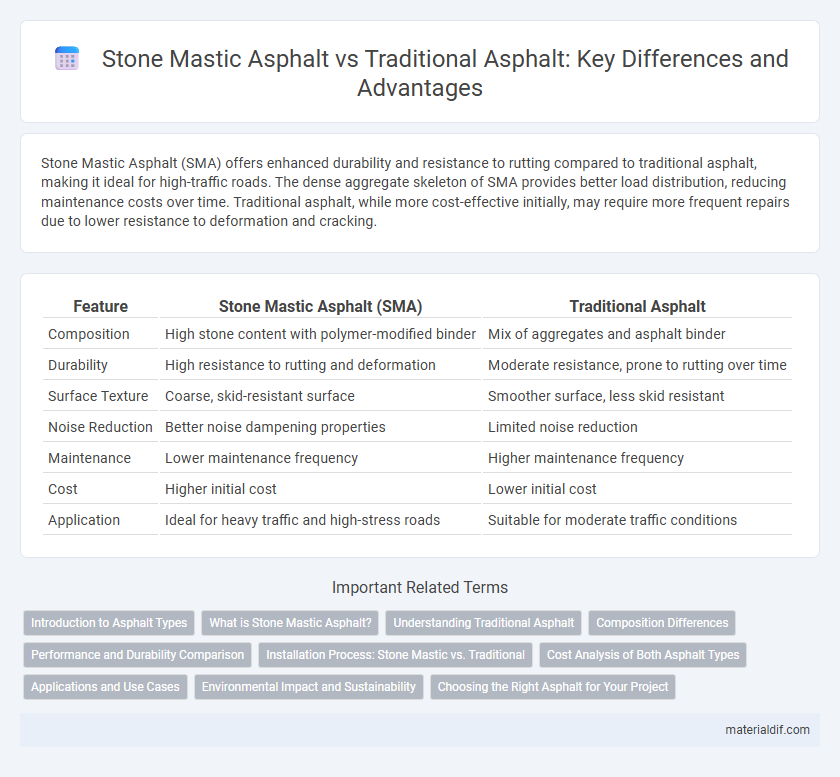 Stone Mastic Asphalt vs Traditional Asphalt: Key Differences and Advantages

Stone Mastic Asphalt (SMA) offers enhanced durability and resistance to rutting compared to traditional asphalt, making it ideal for high-traffic roads. The dense aggregate skeleton of SMA provides better load distribution, reducing maintenance costs over time. Traditional asphalt, while more cost-effective initially, may require more frequent repairs due to lower resistance to deformation and cracking.

| Feature | Stone Mastic Asphalt (SMA) | Traditional Asphalt |
|---|---|---|
| Composition | High stone content with polymer-modified binder | Mix of aggregates and asphalt binder |
| Durability | High resistance to rutting and deformation | Moderate resistance, prone to rutting over time |
| Surface Texture | Coarse, skid-resistant surface | Smoother surface, less skid resistant |
| Noise Reduction | Better noise dampening properties | Limited noise reduction |
| Maintenance | Lower maintenance frequency | Higher maintenance frequency |
| Cost | Higher initial cost | Lower initial cost |
| Application | Ideal for heavy traffic and high-stress roads | Suitable for moderate traffic conditions |

Important Related Terms

Introduction to Asphalt Types
What is Stone Mastic Asphalt?
Understanding Traditional Asphalt
Composition Differences
Performance and Durability Comparison
Installation Process: Stone Mastic vs. Traditional
Cost Analysis of Both Asphalt Types
Applications and Use Cases
Environmental Impact and Sustainability
Choosing the Right Asphalt for Your Project

materialdif.com