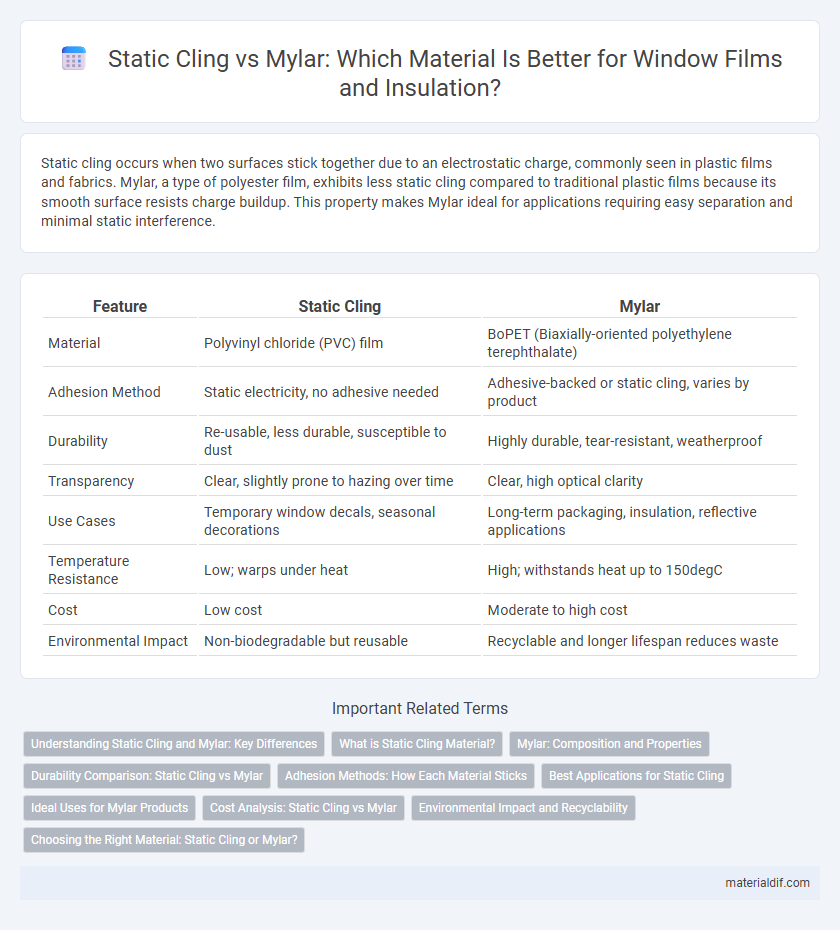 Static Cling vs Mylar: Which Material Is Better for Window Films and Insulation?

Static cling occurs when two surfaces stick together due to an electrostatic charge, commonly seen in plastic films and fabrics. Mylar, a type of polyester film, exhibits less static cling compared to traditional plastic films because its smooth surface resists charge buildup. This property makes Mylar ideal for applications requiring easy separation and minimal static interference.

| Feature | Static Cling | Mylar |
|---|---|---|
| Material | Polyvinyl chloride (PVC) film | BoPET (Biaxially-oriented polyethylene terephthalate) |
| Adhesion Method | Static electricity, no adhesive needed | Adhesive-backed or static cling, varies by product |
| Durability | Re-usable, less durable, susceptible to dust | Highly durable, tear-resistant, weatherproof |
| Transparency | Clear, slightly prone to hazing over time | Clear, high optical clarity |
| Use Cases | Temporary window decals, seasonal decorations | Long-term packaging, insulation, reflective applications |
| Temperature Resistance | Low; warps under heat | High; withstands heat up to 150degC |
| Cost | Low cost | Moderate to high cost |
| Environmental Impact | Non-biodegradable but reusable | Recyclable and longer lifespan reduces waste |

Important Related Terms

Understanding Static Cling and Mylar: Key Differences
What is Static Cling Material?
Mylar: Composition and Properties
Durability Comparison: Static Cling vs Mylar
Adhesion Methods: How Each Material Sticks
Best Applications for Static Cling
Ideal Uses for Mylar Products
Cost Analysis: Static Cling vs Mylar
Environmental Impact and Recyclability
Choosing the Right Material: Static Cling or Mylar?

materialdif.com