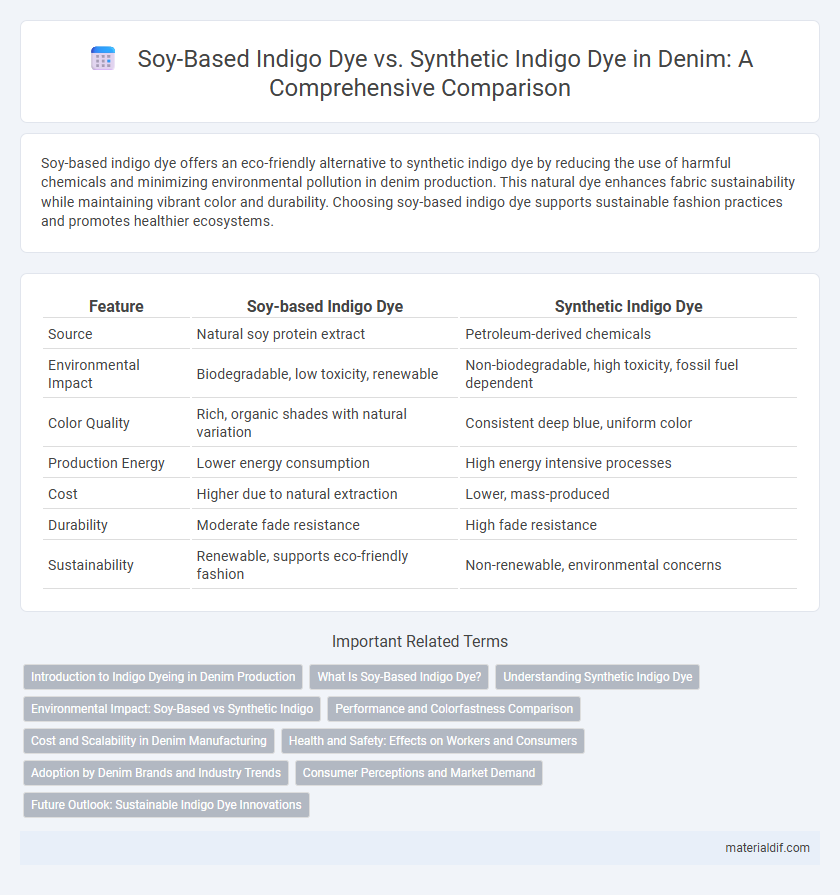 Soy-Based Indigo Dye vs. Synthetic Indigo Dye in Denim: A Comprehensive Comparison

Soy-based indigo dye offers an eco-friendly alternative to synthetic indigo dye by reducing the use of harmful chemicals and minimizing environmental pollution in denim production. This natural dye enhances fabric sustainability while maintaining vibrant color and durability. Choosing soy-based indigo dye supports sustainable fashion practices and promotes healthier ecosystems.

| Feature | Soy-based Indigo Dye | Synthetic Indigo Dye |
|---|---|---|
| Source | Natural soy protein extract | Petroleum-derived chemicals |
| Environmental Impact | Biodegradable, low toxicity, renewable | Non-biodegradable, high toxicity, fossil fuel dependent |
| Color Quality | Rich, organic shades with natural variation | Consistent deep blue, uniform color |
| Production Energy | Lower energy consumption | High energy intensive processes |
| Cost | Higher due to natural extraction | Lower, mass-produced |
| Durability | Moderate fade resistance | High fade resistance |
| Sustainability | Renewable, supports eco-friendly fashion | Non-renewable, environmental concerns |

Important Related Terms

Introduction to Indigo Dyeing in Denim Production
What Is Soy-Based Indigo Dye?
Understanding Synthetic Indigo Dye
Environmental Impact: Soy-Based vs Synthetic Indigo
Performance and Colorfastness Comparison
Cost and Scalability in Denim Manufacturing
Health and Safety: Effects on Workers and Consumers
Adoption by Denim Brands and Industry Trends
Consumer Perceptions and Market Demand
Future Outlook: Sustainable Indigo Dye Innovations

materialdif.com