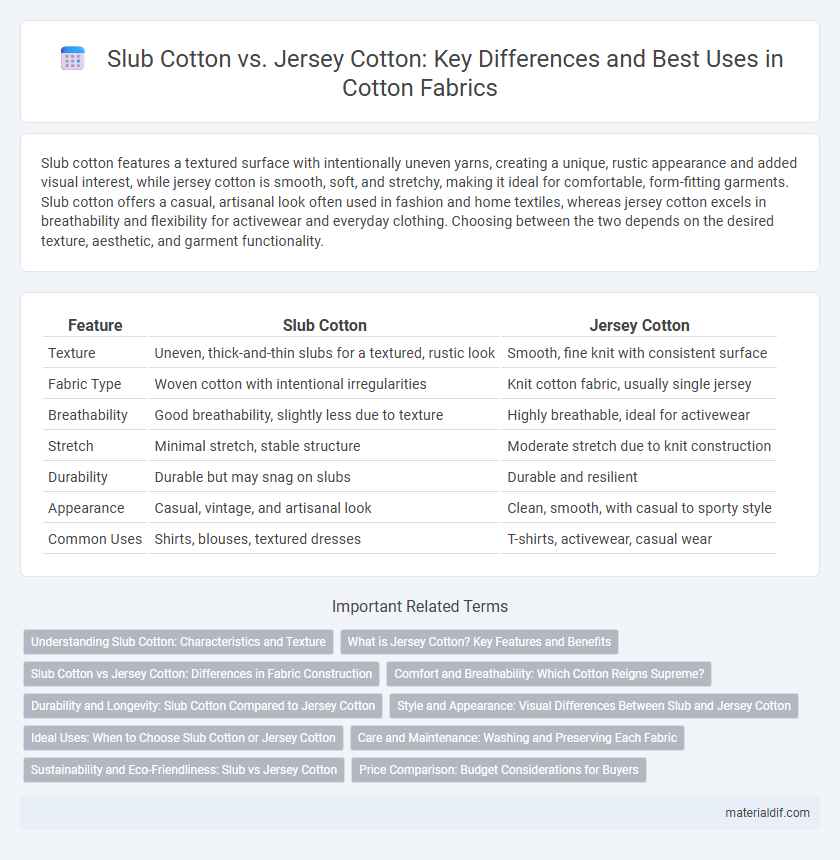 Slub Cotton vs. Jersey Cotton: Key Differences and Best Uses in Cotton Fabrics

Slub cotton features a textured surface with intentionally uneven yarns, creating a unique, rustic appearance and added visual interest, while jersey cotton is smooth, soft, and stretchy, making it ideal for comfortable, form-fitting garments. Slub cotton offers a casual, artisanal look often used in fashion and home textiles, whereas jersey cotton excels in breathability and flexibility for activewear and everyday clothing. Choosing between the two depends on the desired texture, aesthetic, and garment functionality.

| Feature | Slub Cotton | Jersey Cotton |
|---|---|---|
| Texture | Uneven, thick-and-thin slubs for a textured, rustic look | Smooth, fine knit with consistent surface |
| Fabric Type | Woven cotton with intentional irregularities | Knit cotton fabric, usually single jersey |
| Breathability | Good breathability, slightly less due to texture | Highly breathable, ideal for activewear |
| Stretch | Minimal stretch, stable structure | Moderate stretch due to knit construction |
| Durability | Durable but may snag on slubs | Durable and resilient |
| Appearance | Casual, vintage, and artisanal look | Clean, smooth, with casual to sporty style |
| Common Uses | Shirts, blouses, textured dresses | T-shirts, activewear, casual wear |

Important Related Terms

Understanding Slub Cotton: Characteristics and Texture
What is Jersey Cotton? Key Features and Benefits
Slub Cotton vs Jersey Cotton: Differences in Fabric Construction
Comfort and Breathability: Which Cotton Reigns Supreme?
Durability and Longevity: Slub Cotton Compared to Jersey Cotton
Style and Appearance: Visual Differences Between Slub and Jersey Cotton
Ideal Uses: When to Choose Slub Cotton or Jersey Cotton
Care and Maintenance: Washing and Preserving Each Fabric
Sustainability and Eco-Friendliness: Slub vs Jersey Cotton
Price Comparison: Budget Considerations for Buyers

materialdif.com