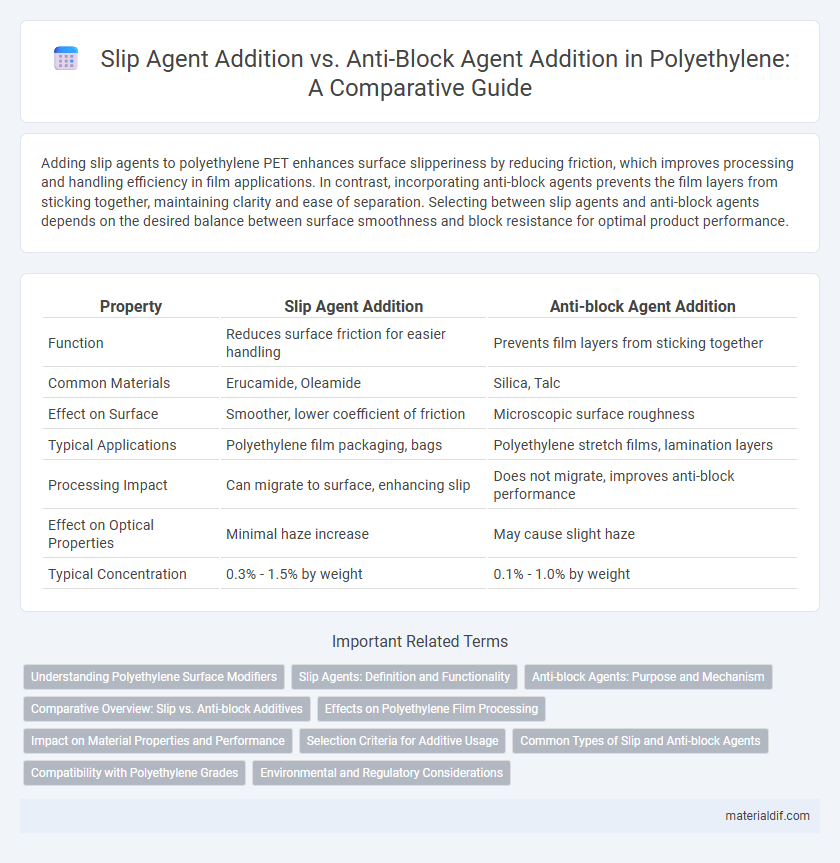 Slip Agent Addition vs. Anti-Block Agent Addition in Polyethylene: A Comparative Guide

Adding slip agents to polyethylene PET enhances surface slipperiness by reducing friction, which improves processing and handling efficiency in film applications. In contrast, incorporating anti-block agents prevents the film layers from sticking together, maintaining clarity and ease of separation. Selecting between slip agents and anti-block agents depends on the desired balance between surface smoothness and block resistance for optimal product performance.

| Property | Slip Agent Addition | Anti-block Agent Addition |
|---|---|---|
| Function | Reduces surface friction for easier handling | Prevents film layers from sticking together |
| Common Materials | Erucamide, Oleamide | Silica, Talc |
| Effect on Surface | Smoother, lower coefficient of friction | Microscopic surface roughness |
| Typical Applications | Polyethylene film packaging, bags | Polyethylene stretch films, lamination layers |
| Processing Impact | Can migrate to surface, enhancing slip | Does not migrate, improves anti-block performance |
| Effect on Optical Properties | Minimal haze increase | May cause slight haze |
| Typical Concentration | 0.3% - 1.5% by weight | 0.1% - 1.0% by weight |

Important Related Terms

Understanding Polyethylene Surface Modifiers
Slip Agents: Definition and Functionality
Anti-block Agents: Purpose and Mechanism
Comparative Overview: Slip vs. Anti-block Additives
Effects on Polyethylene Film Processing
Impact on Material Properties and Performance
Selection Criteria for Additive Usage
Common Types of Slip and Anti-block Agents
Compatibility with Polyethylene Grades
Environmental and Regulatory Considerations

materialdif.com