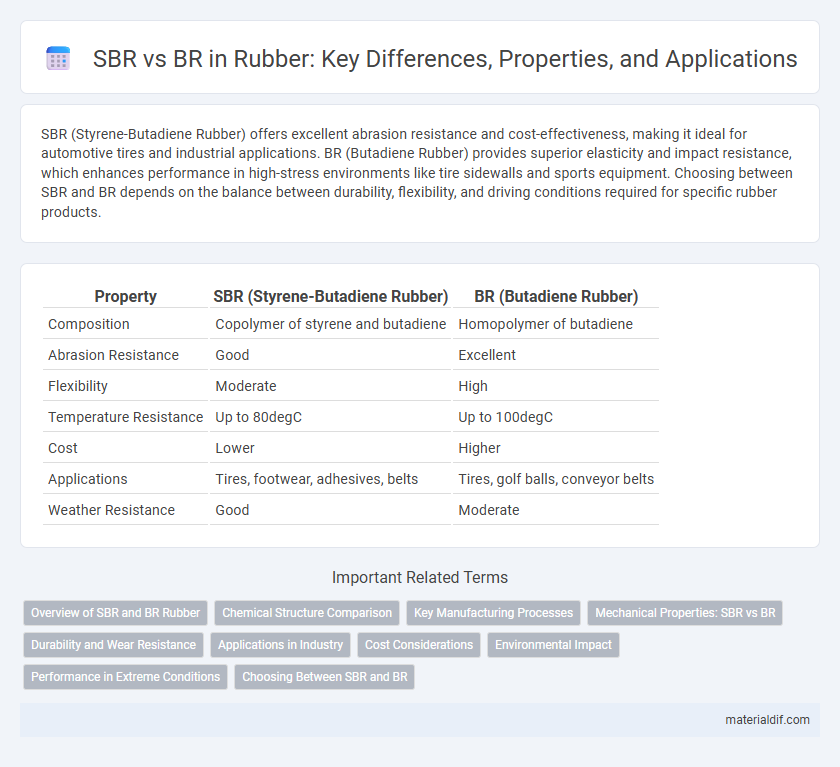 SBR vs BR in Rubber: Key Differences, Properties, and Applications

SBR (Styrene-Butadiene Rubber) offers excellent abrasion resistance and cost-effectiveness, making it ideal for automotive tires and industrial applications. BR (Butadiene Rubber) provides superior elasticity and impact resistance, which enhances performance in high-stress environments like tire sidewalls and sports equipment. Choosing between SBR and BR depends on the balance between durability, flexibility, and driving conditions required for specific rubber products.

| Property | SBR (Styrene-Butadiene Rubber) | BR (Butadiene Rubber) |
|---|---|---|
| Composition | Copolymer of styrene and butadiene | Homopolymer of butadiene |
| Abrasion Resistance | Good | Excellent |
| Flexibility | Moderate | High |
| Temperature Resistance | Up to 80degC | Up to 100degC |
| Cost | Lower | Higher |
| Applications | Tires, footwear, adhesives, belts | Tires, golf balls, conveyor belts |
| Weather Resistance | Good | Moderate |

Important Related Terms

Overview of SBR and BR Rubber
Chemical Structure Comparison
Key Manufacturing Processes
Mechanical Properties: SBR vs BR
Durability and Wear Resistance
Applications in Industry
Cost Considerations
Environmental Impact
Performance in Extreme Conditions
Choosing Between SBR and BR

materialdif.com