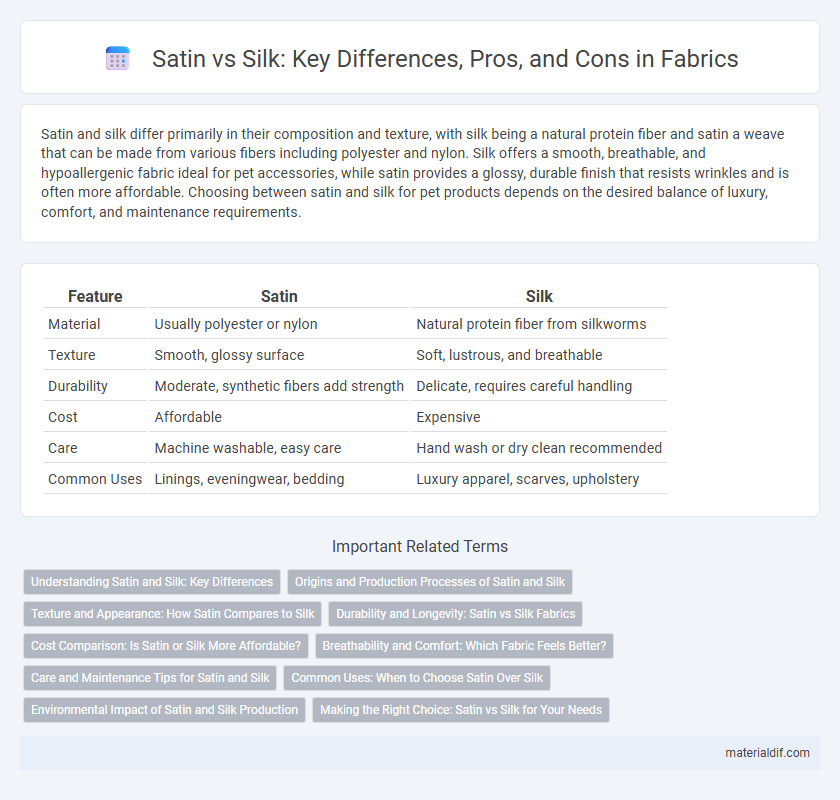 Satin vs Silk: Key Differences, Pros, and Cons in Fabrics

Satin and silk differ primarily in their composition and texture, with silk being a natural protein fiber and satin a weave that can be made from various fibers including polyester and nylon. Silk offers a smooth, breathable, and hypoallergenic fabric ideal for pet accessories, while satin provides a glossy, durable finish that resists wrinkles and is often more affordable. Choosing between satin and silk for pet products depends on the desired balance of luxury, comfort, and maintenance requirements.

| Feature | Satin | Silk |
|---|---|---|
| Material | Usually polyester or nylon | Natural protein fiber from silkworms |
| Texture | Smooth, glossy surface | Soft, lustrous, and breathable |
| Durability | Moderate, synthetic fibers add strength | Delicate, requires careful handling |
| Cost | Affordable | Expensive |
| Care | Machine washable, easy care | Hand wash or dry clean recommended |
| Common Uses | Linings, eveningwear, bedding | Luxury apparel, scarves, upholstery |

Important Related Terms

Understanding Satin and Silk: Key Differences
Origins and Production Processes of Satin and Silk
Texture and Appearance: How Satin Compares to Silk
Durability and Longevity: Satin vs Silk Fabrics
Cost Comparison: Is Satin or Silk More Affordable?
Breathability and Comfort: Which Fabric Feels Better?
Care and Maintenance Tips for Satin and Silk
Common Uses: When to Choose Satin Over Silk
Environmental Impact of Satin and Silk Production
Making the Right Choice: Satin vs Silk for Your Needs

materialdif.com