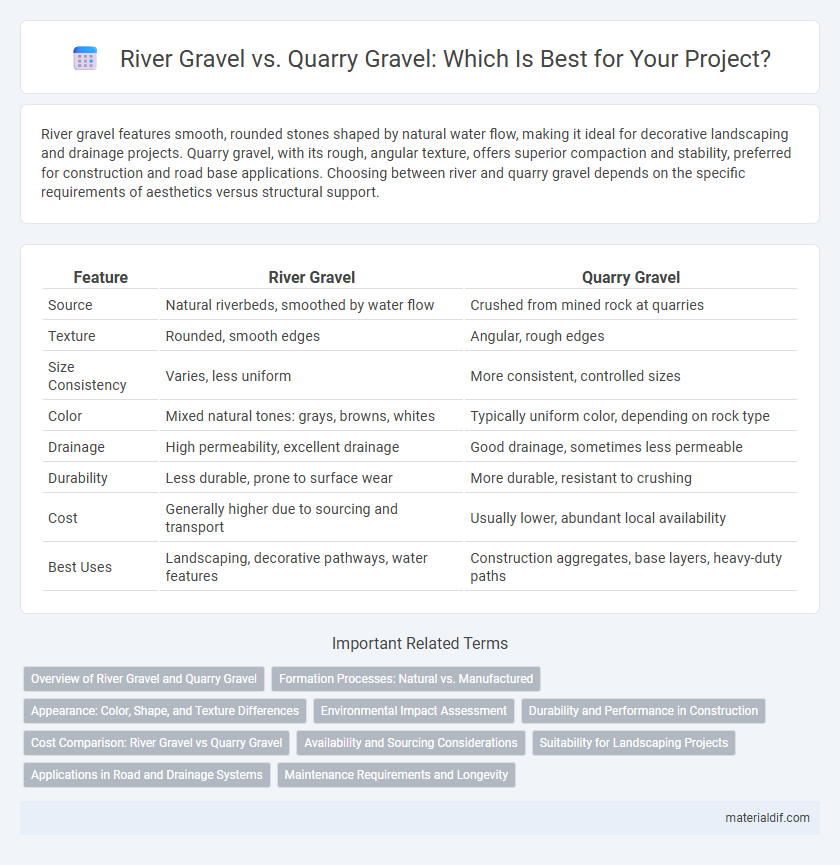 River Gravel vs. Quarry Gravel: Which Is Best for Your Project?

River gravel features smooth, rounded stones shaped by natural water flow, making it ideal for decorative landscaping and drainage projects. Quarry gravel, with its rough, angular texture, offers superior compaction and stability, preferred for construction and road base applications. Choosing between river and quarry gravel depends on the specific requirements of aesthetics versus structural support.

| Feature | River Gravel | Quarry Gravel |
|---|---|---|
| Source | Natural riverbeds, smoothed by water flow | Crushed from mined rock at quarries |
| Texture | Rounded, smooth edges | Angular, rough edges |
| Size Consistency | Varies, less uniform | More consistent, controlled sizes |
| Color | Mixed natural tones: grays, browns, whites | Typically uniform color, depending on rock type |
| Drainage | High permeability, excellent drainage | Good drainage, sometimes less permeable |
| Durability | Less durable, prone to surface wear | More durable, resistant to crushing |
| Cost | Generally higher due to sourcing and transport | Usually lower, abundant local availability |
| Best Uses | Landscaping, decorative pathways, water features | Construction aggregates, base layers, heavy-duty paths |

Important Related Terms

Overview of River Gravel and Quarry Gravel
Formation Processes: Natural vs. Manufactured
Appearance: Color, Shape, and Texture Differences
Environmental Impact Assessment
Durability and Performance in Construction
Cost Comparison: River Gravel vs Quarry Gravel
Availability and Sourcing Considerations
Suitability for Landscaping Projects
Applications in Road and Drainage Systems
Maintenance Requirements and Longevity

materialdif.com