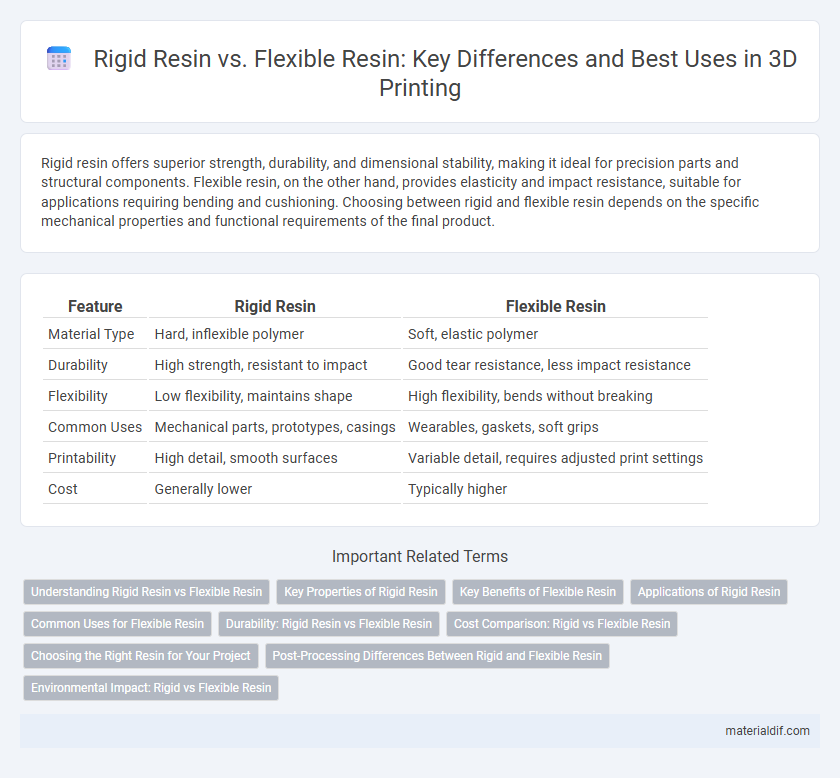 Rigid Resin vs. Flexible Resin: Key Differences and Best Uses in 3D Printing

Rigid resin offers superior strength, durability, and dimensional stability, making it ideal for precision parts and structural components. Flexible resin, on the other hand, provides elasticity and impact resistance, suitable for applications requiring bending and cushioning. Choosing between rigid and flexible resin depends on the specific mechanical properties and functional requirements of the final product.

| Feature | Rigid Resin | Flexible Resin |
|---|---|---|
| Material Type | Hard, inflexible polymer | Soft, elastic polymer |
| Durability | High strength, resistant to impact | Good tear resistance, less impact resistance |
| Flexibility | Low flexibility, maintains shape | High flexibility, bends without breaking |
| Common Uses | Mechanical parts, prototypes, casings | Wearables, gaskets, soft grips |
| Printability | High detail, smooth surfaces | Variable detail, requires adjusted print settings |
| Cost | Generally lower | Typically higher |

Important Related Terms

Understanding Rigid Resin vs Flexible Resin
Key Properties of Rigid Resin
Key Benefits of Flexible Resin
Applications of Rigid Resin
Common Uses for Flexible Resin
Durability: Rigid Resin vs Flexible Resin
Cost Comparison: Rigid vs Flexible Resin
Choosing the Right Resin for Your Project
Post-Processing Differences Between Rigid and Flexible Resin
Environmental Impact: Rigid vs Flexible Resin

materialdif.com