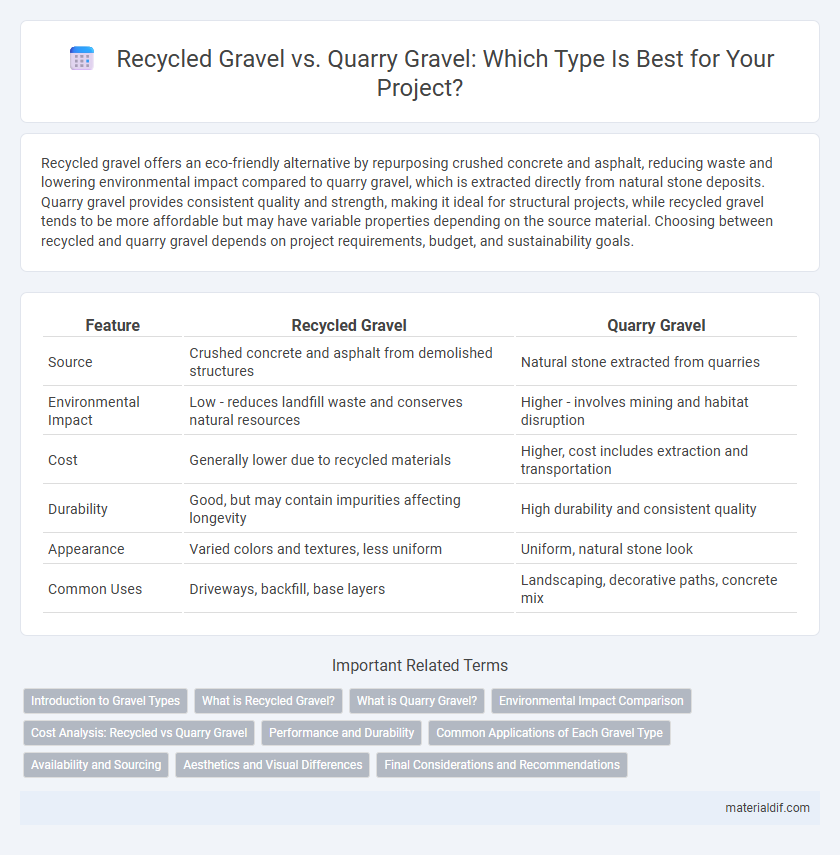 Recycled Gravel vs. Quarry Gravel: Which Type Is Best for Your Project?

Recycled gravel offers an eco-friendly alternative by repurposing crushed concrete and asphalt, reducing waste and lowering environmental impact compared to quarry gravel, which is extracted directly from natural stone deposits. Quarry gravel provides consistent quality and strength, making it ideal for structural projects, while recycled gravel tends to be more affordable but may have variable properties depending on the source material. Choosing between recycled and quarry gravel depends on project requirements, budget, and sustainability goals.

| Feature | Recycled Gravel | Quarry Gravel |
|---|---|---|
| Source | Crushed concrete and asphalt from demolished structures | Natural stone extracted from quarries |
| Environmental Impact | Low - reduces landfill waste and conserves natural resources | Higher - involves mining and habitat disruption |
| Cost | Generally lower due to recycled materials | Higher, cost includes extraction and transportation |
| Durability | Good, but may contain impurities affecting longevity | High durability and consistent quality |
| Appearance | Varied colors and textures, less uniform | Uniform, natural stone look |
| Common Uses | Driveways, backfill, base layers | Landscaping, decorative paths, concrete mix |

Important Related Terms

Introduction to Gravel Types
What is Recycled Gravel?
What is Quarry Gravel?
Environmental Impact Comparison
Cost Analysis: Recycled vs Quarry Gravel
Performance and Durability
Common Applications of Each Gravel Type
Availability and Sourcing
Aesthetics and Visual Differences
Final Considerations and Recommendations

materialdif.com