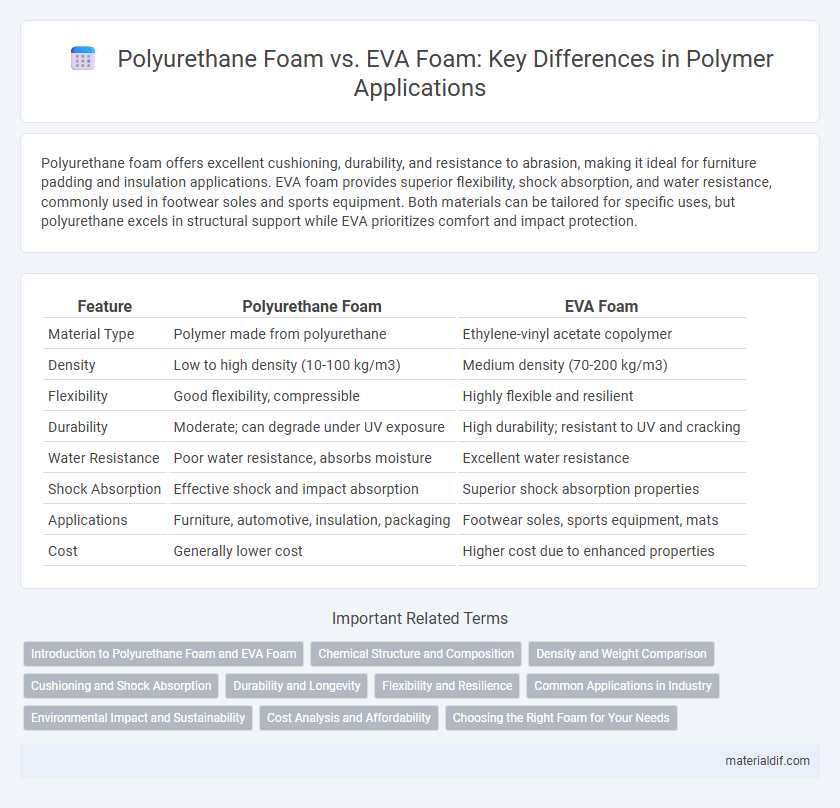 Polyurethane Foam vs. EVA Foam: Key Differences in Polymer Applications

Polyurethane foam offers excellent cushioning, durability, and resistance to abrasion, making it ideal for furniture padding and insulation applications. EVA foam provides superior flexibility, shock absorption, and water resistance, commonly used in footwear soles and sports equipment. Both materials can be tailored for specific uses, but polyurethane excels in structural support while EVA prioritizes comfort and impact protection.

| Feature | Polyurethane Foam | EVA Foam |
|---|---|---|
| Material Type | Polymer made from polyurethane | Ethylene-vinyl acetate copolymer |
| Density | Low to high density (10-100 kg/m3) | Medium density (70-200 kg/m3) |
| Flexibility | Good flexibility, compressible | Highly flexible and resilient |
| Durability | Moderate; can degrade under UV exposure | High durability; resistant to UV and cracking |
| Water Resistance | Poor water resistance, absorbs moisture | Excellent water resistance |
| Shock Absorption | Effective shock and impact absorption | Superior shock absorption properties |
| Applications | Furniture, automotive, insulation, packaging | Footwear soles, sports equipment, mats |
| Cost | Generally lower cost | Higher cost due to enhanced properties |

Important Related Terms

Introduction to Polyurethane Foam and EVA Foam
Chemical Structure and Composition
Density and Weight Comparison
Cushioning and Shock Absorption
Durability and Longevity
Flexibility and Resilience
Common Applications in Industry
Environmental Impact and Sustainability
Cost Analysis and Affordability
Choosing the Right Foam for Your Needs

materialdif.com