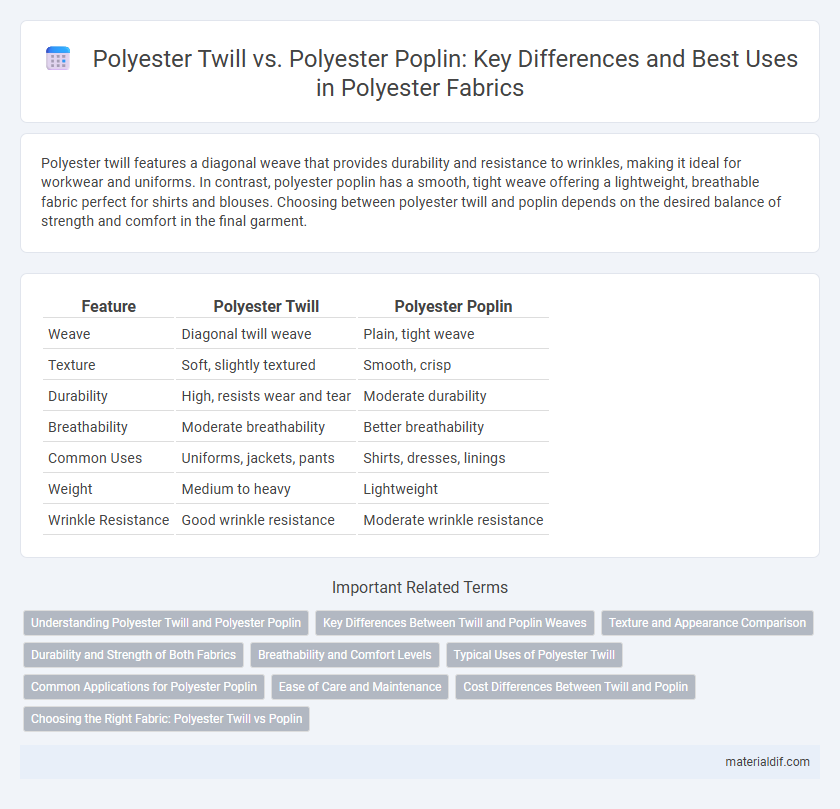 Polyester Twill vs. Polyester Poplin: Key Differences and Best Uses in Polyester Fabrics

Polyester twill features a diagonal weave that provides durability and resistance to wrinkles, making it ideal for workwear and uniforms. In contrast, polyester poplin has a smooth, tight weave offering a lightweight, breathable fabric perfect for shirts and blouses. Choosing between polyester twill and poplin depends on the desired balance of strength and comfort in the final garment.

| Feature | Polyester Twill | Polyester Poplin |
|---|---|---|
| Weave | Diagonal twill weave | Plain, tight weave |
| Texture | Soft, slightly textured | Smooth, crisp |
| Durability | High, resists wear and tear | Moderate durability |
| Breathability | Moderate breathability | Better breathability |
| Common Uses | Uniforms, jackets, pants | Shirts, dresses, linings |
| Weight | Medium to heavy | Lightweight |
| Wrinkle Resistance | Good wrinkle resistance | Moderate wrinkle resistance |

Important Related Terms

Understanding Polyester Twill and Polyester Poplin
Key Differences Between Twill and Poplin Weaves
Texture and Appearance Comparison
Durability and Strength of Both Fabrics
Breathability and Comfort Levels
Typical Uses of Polyester Twill
Common Applications for Polyester Poplin
Ease of Care and Maintenance
Cost Differences Between Twill and Poplin
Choosing the Right Fabric: Polyester Twill vs Poplin

materialdif.com