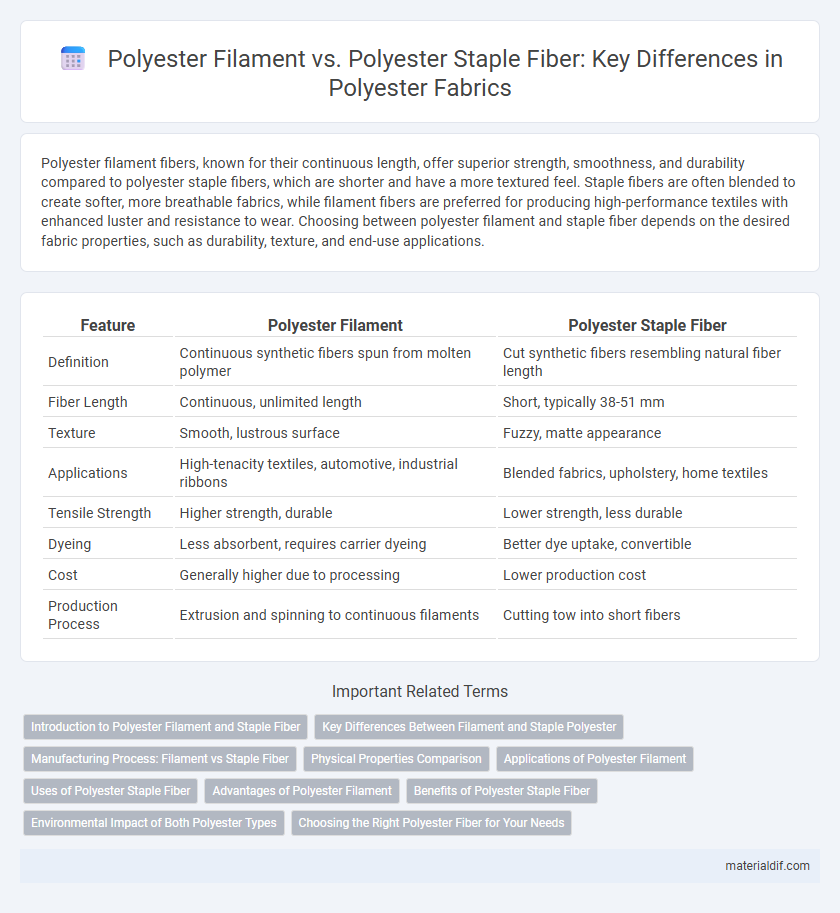 Polyester Filament vs. Polyester Staple Fiber: Key Differences in Polyester Fabrics

Polyester filament fibers, known for their continuous length, offer superior strength, smoothness, and durability compared to polyester staple fibers, which are shorter and have a more textured feel. Staple fibers are often blended to create softer, more breathable fabrics, while filament fibers are preferred for producing high-performance textiles with enhanced luster and resistance to wear. Choosing between polyester filament and staple fiber depends on the desired fabric properties, such as durability, texture, and end-use applications.

| Feature | Polyester Filament | Polyester Staple Fiber |
|---|---|---|
| Definition | Continuous synthetic fibers spun from molten polymer | Cut synthetic fibers resembling natural fiber length |
| Fiber Length | Continuous, unlimited length | Short, typically 38-51 mm |
| Texture | Smooth, lustrous surface | Fuzzy, matte appearance |
| Applications | High-tenacity textiles, automotive, industrial ribbons | Blended fabrics, upholstery, home textiles |
| Tensile Strength | Higher strength, durable | Lower strength, less durable |
| Dyeing | Less absorbent, requires carrier dyeing | Better dye uptake, convertible |
| Cost | Generally higher due to processing | Lower production cost |
| Production Process | Extrusion and spinning to continuous filaments | Cutting tow into short fibers |

Important Related Terms

Introduction to Polyester Filament and Staple Fiber
Key Differences Between Filament and Staple Polyester
Manufacturing Process: Filament vs Staple Fiber
Physical Properties Comparison
Applications of Polyester Filament
Uses of Polyester Staple Fiber
Advantages of Polyester Filament
Benefits of Polyester Staple Fiber
Environmental Impact of Both Polyester Types
Choosing the Right Polyester Fiber for Your Needs

materialdif.com