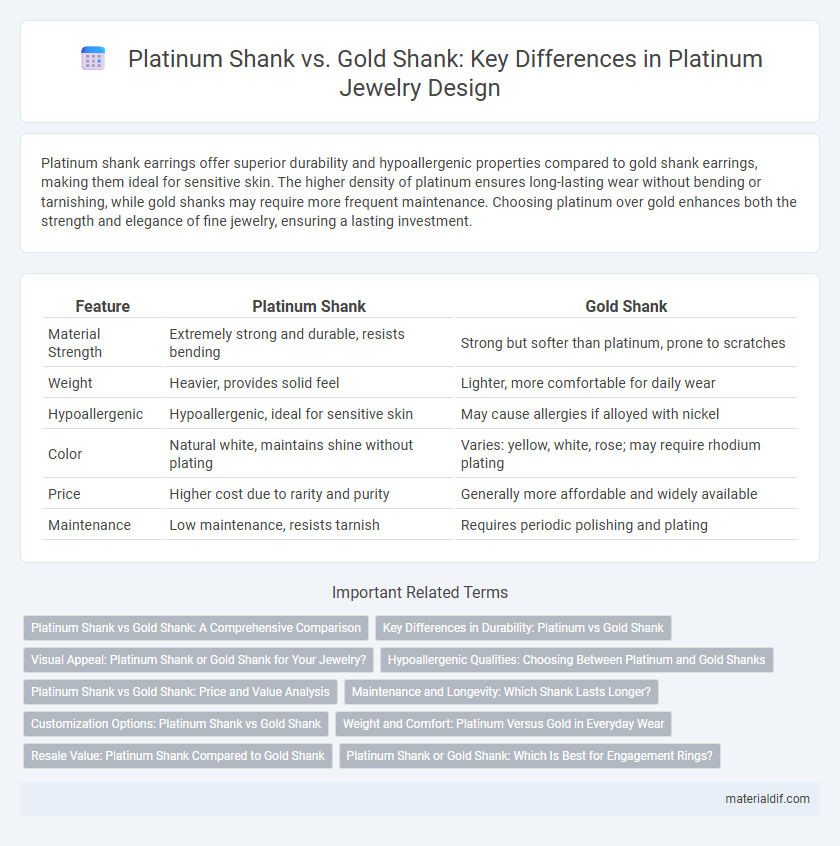 Platinum Shank vs. Gold Shank: Key Differences in Platinum Jewelry Design

Platinum shank earrings offer superior durability and hypoallergenic properties compared to gold shank earrings, making them ideal for sensitive skin. The higher density of platinum ensures long-lasting wear without bending or tarnishing, while gold shanks may require more frequent maintenance. Choosing platinum over gold enhances both the strength and elegance of fine jewelry, ensuring a lasting investment.

| Feature | Platinum Shank | Gold Shank |
|---|---|---|
| Material Strength | Extremely strong and durable, resists bending | Strong but softer than platinum, prone to scratches |
| Weight | Heavier, provides solid feel | Lighter, more comfortable for daily wear |
| Hypoallergenic | Hypoallergenic, ideal for sensitive skin | May cause allergies if alloyed with nickel |
| Color | Natural white, maintains shine without plating | Varies: yellow, white, rose; may require rhodium plating |
| Price | Higher cost due to rarity and purity | Generally more affordable and widely available |
| Maintenance | Low maintenance, resists tarnish | Requires periodic polishing and plating |

Important Related Terms

Platinum Shank vs Gold Shank: A Comprehensive Comparison
Key Differences in Durability: Platinum vs Gold Shank
Visual Appeal: Platinum Shank or Gold Shank for Your Jewelry?
Hypoallergenic Qualities: Choosing Between Platinum and Gold Shanks
Platinum Shank vs Gold Shank: Price and Value Analysis
Maintenance and Longevity: Which Shank Lasts Longer?
Customization Options: Platinum Shank vs Gold Shank
Weight and Comfort: Platinum Versus Gold in Everyday Wear
Resale Value: Platinum Shank Compared to Gold Shank
Platinum Shank or Gold Shank: Which Is Best for Engagement Rings?

materialdif.com