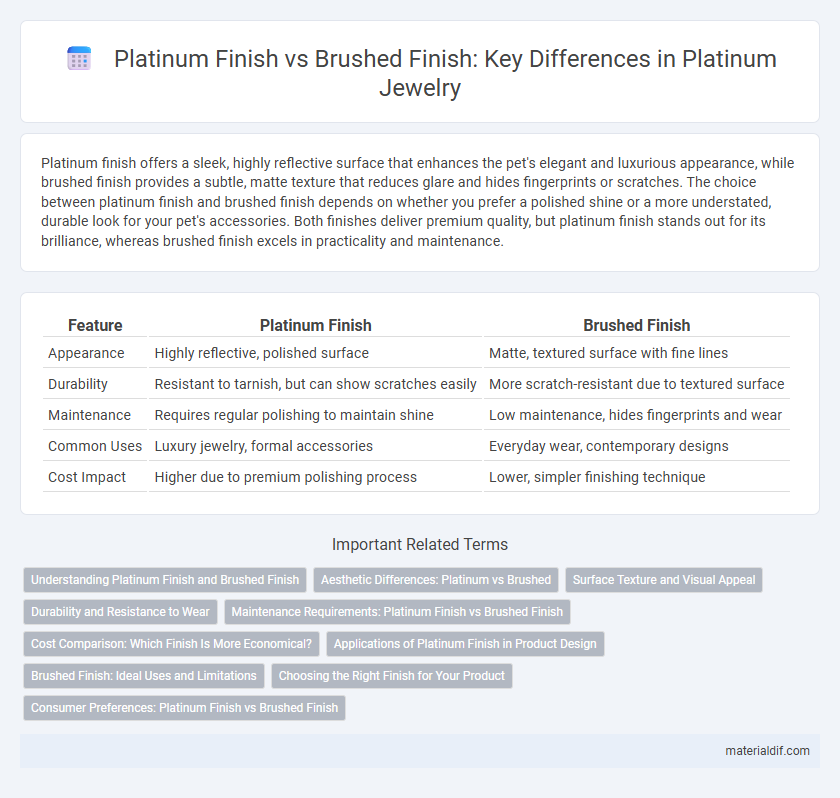 Platinum Finish vs Brushed Finish: Key Differences in Platinum Jewelry

Platinum finish offers a sleek, highly reflective surface that enhances the pet's elegant and luxurious appearance, while brushed finish provides a subtle, matte texture that reduces glare and hides fingerprints or scratches. The choice between platinum finish and brushed finish depends on whether you prefer a polished shine or a more understated, durable look for your pet's accessories. Both finishes deliver premium quality, but platinum finish stands out for its brilliance, whereas brushed finish excels in practicality and maintenance.

| Feature | Platinum Finish | Brushed Finish |
|---|---|---|
| Appearance | Highly reflective, polished surface | Matte, textured surface with fine lines |
| Durability | Resistant to tarnish, but can show scratches easily | More scratch-resistant due to textured surface |
| Maintenance | Requires regular polishing to maintain shine | Low maintenance, hides fingerprints and wear |
| Common Uses | Luxury jewelry, formal accessories | Everyday wear, contemporary designs |
| Cost Impact | Higher due to premium polishing process | Lower, simpler finishing technique |

Important Related Terms

Understanding Platinum Finish and Brushed Finish
Aesthetic Differences: Platinum vs Brushed
Surface Texture and Visual Appeal
Durability and Resistance to Wear
Maintenance Requirements: Platinum Finish vs Brushed Finish
Cost Comparison: Which Finish Is More Economical?
Applications of Platinum Finish in Product Design
Brushed Finish: Ideal Uses and Limitations
Choosing the Right Finish for Your Product
Consumer Preferences: Platinum Finish vs Brushed Finish

materialdif.com