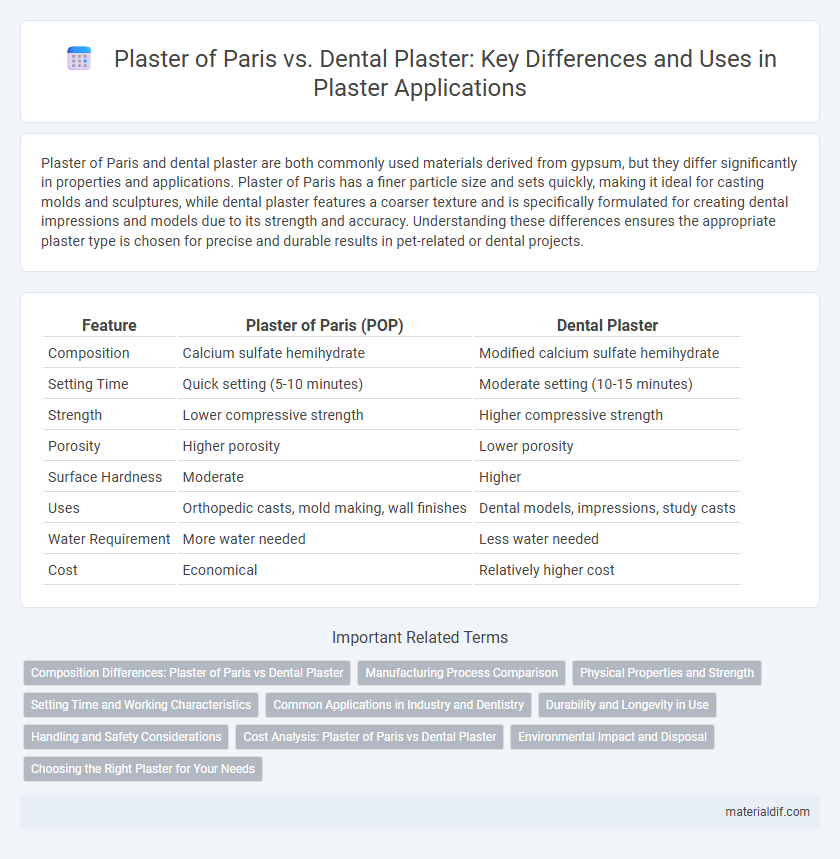 Plaster of Paris vs. Dental Plaster: Key Differences and Uses in Plaster Applications

Plaster of Paris and dental plaster are both commonly used materials derived from gypsum, but they differ significantly in properties and applications. Plaster of Paris has a finer particle size and sets quickly, making it ideal for casting molds and sculptures, while dental plaster features a coarser texture and is specifically formulated for creating dental impressions and models due to its strength and accuracy. Understanding these differences ensures the appropriate plaster type is chosen for precise and durable results in pet-related or dental projects.

| Feature | Plaster of Paris (POP) | Dental Plaster |
|---|---|---|
| Composition | Calcium sulfate hemihydrate | Modified calcium sulfate hemihydrate |
| Setting Time | Quick setting (5-10 minutes) | Moderate setting (10-15 minutes) |
| Strength | Lower compressive strength | Higher compressive strength |
| Porosity | Higher porosity | Lower porosity |
| Surface Hardness | Moderate | Higher |
| Uses | Orthopedic casts, mold making, wall finishes | Dental models, impressions, study casts |
| Water Requirement | More water needed | Less water needed |
| Cost | Economical | Relatively higher cost |

Important Related Terms

Composition Differences: Plaster of Paris vs Dental Plaster
Manufacturing Process Comparison
Physical Properties and Strength
Setting Time and Working Characteristics
Common Applications in Industry and Dentistry
Durability and Longevity in Use
Handling and Safety Considerations
Cost Analysis: Plaster of Paris vs Dental Plaster
Environmental Impact and Disposal
Choosing the Right Plaster for Your Needs

materialdif.com