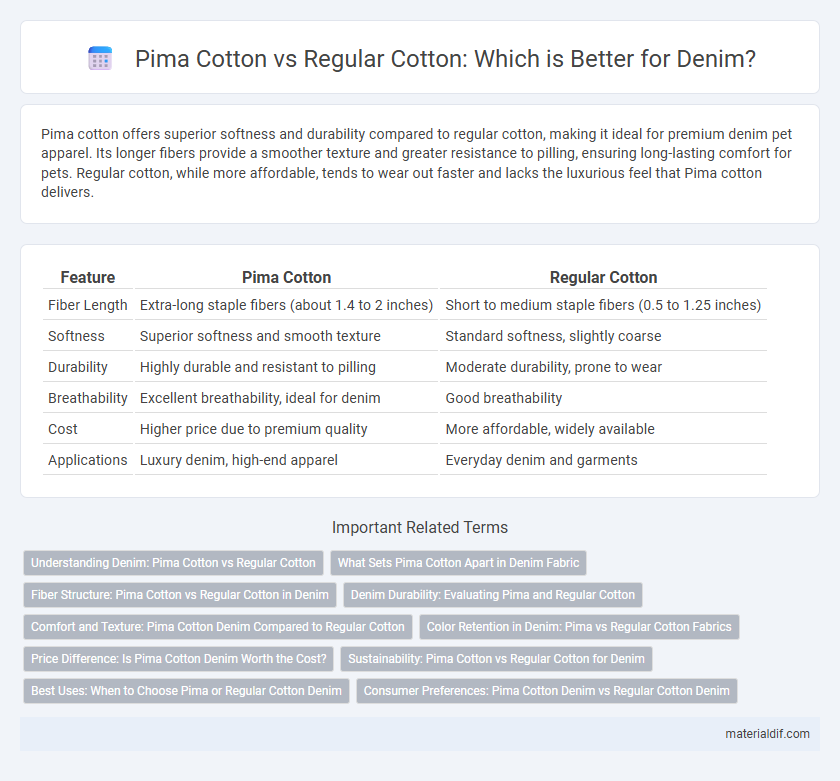 Pima Cotton vs Regular Cotton: Which is Better for Denim?

Pima cotton offers superior softness and durability compared to regular cotton, making it ideal for premium denim pet apparel. Its longer fibers provide a smoother texture and greater resistance to pilling, ensuring long-lasting comfort for pets. Regular cotton, while more affordable, tends to wear out faster and lacks the luxurious feel that Pima cotton delivers.

| Feature | Pima Cotton | Regular Cotton |
|---|---|---|
| Fiber Length | Extra-long staple fibers (about 1.4 to 2 inches) | Short to medium staple fibers (0.5 to 1.25 inches) |
| Softness | Superior softness and smooth texture | Standard softness, slightly coarse |
| Durability | Highly durable and resistant to pilling | Moderate durability, prone to wear |
| Breathability | Excellent breathability, ideal for denim | Good breathability |
| Cost | Higher price due to premium quality | More affordable, widely available |
| Applications | Luxury denim, high-end apparel | Everyday denim and garments |

Important Related Terms

Understanding Denim: Pima Cotton vs Regular Cotton
What Sets Pima Cotton Apart in Denim Fabric
Fiber Structure: Pima Cotton vs Regular Cotton in Denim
Denim Durability: Evaluating Pima and Regular Cotton
Comfort and Texture: Pima Cotton Denim Compared to Regular Cotton
Color Retention in Denim: Pima vs Regular Cotton Fabrics
Price Difference: Is Pima Cotton Denim Worth the Cost?
Sustainability: Pima Cotton vs Regular Cotton for Denim
Best Uses: When to Choose Pima or Regular Cotton Denim
Consumer Preferences: Pima Cotton Denim vs Regular Cotton Denim

materialdif.com