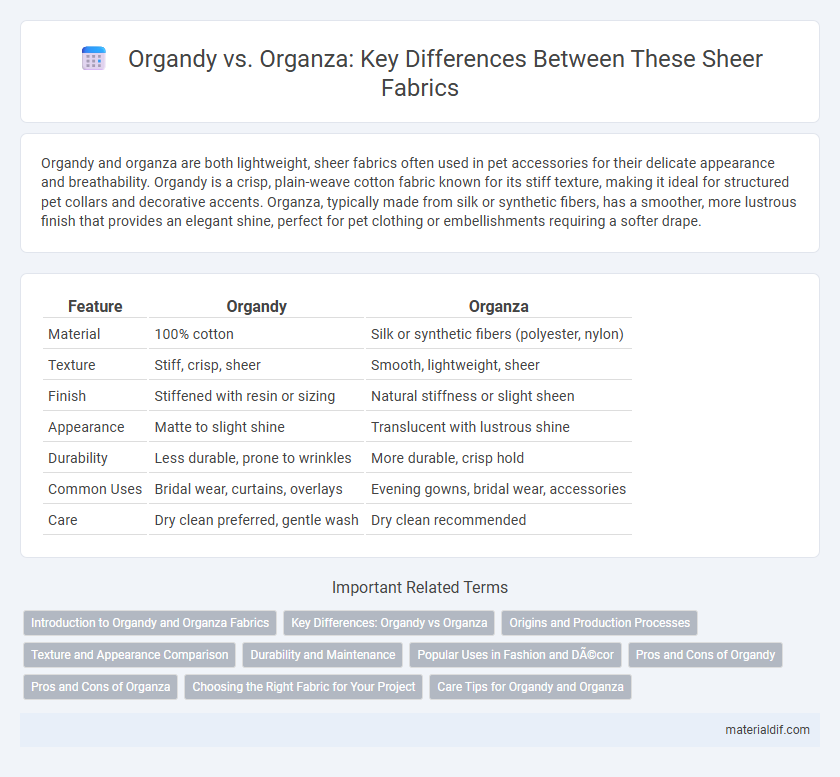 Organdy vs. Organza: Key Differences Between These Sheer Fabrics

Organdy and organza are both lightweight, sheer fabrics often used in pet accessories for their delicate appearance and breathability. Organdy is a crisp, plain-weave cotton fabric known for its stiff texture, making it ideal for structured pet collars and decorative accents. Organza, typically made from silk or synthetic fibers, has a smoother, more lustrous finish that provides an elegant shine, perfect for pet clothing or embellishments requiring a softer drape.

| Feature | Organdy | Organza |
|---|---|---|
| Material | 100% cotton | Silk or synthetic fibers (polyester, nylon) |
| Texture | Stiff, crisp, sheer | Smooth, lightweight, sheer |
| Finish | Stiffened with resin or sizing | Natural stiffness or slight sheen |
| Appearance | Matte to slight shine | Translucent with lustrous shine |
| Durability | Less durable, prone to wrinkles | More durable, crisp hold |
| Common Uses | Bridal wear, curtains, overlays | Evening gowns, bridal wear, accessories |
| Care | Dry clean preferred, gentle wash | Dry clean recommended |

Important Related Terms

Introduction to Organdy and Organza Fabrics
Key Differences: Organdy vs Organza
Origins and Production Processes
Texture and Appearance Comparison
Durability and Maintenance
Popular Uses in Fashion and DÃ©cor
Pros and Cons of Organdy
Pros and Cons of Organza
Choosing the Right Fabric for Your Project
Care Tips for Organdy and Organza

materialdif.com