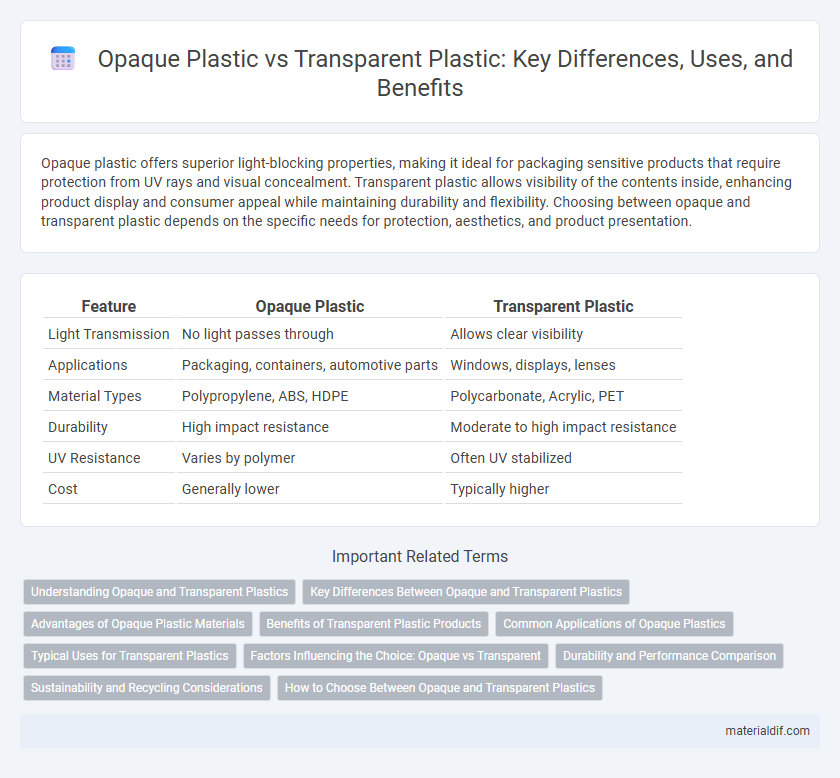 Opaque Plastic vs Transparent Plastic: Key Differences, Uses, and Benefits

Opaque plastic offers superior light-blocking properties, making it ideal for packaging sensitive products that require protection from UV rays and visual concealment. Transparent plastic allows visibility of the contents inside, enhancing product display and consumer appeal while maintaining durability and flexibility. Choosing between opaque and transparent plastic depends on the specific needs for protection, aesthetics, and product presentation.

| Feature | Opaque Plastic | Transparent Plastic |
|---|---|---|
| Light Transmission | No light passes through | Allows clear visibility |
| Applications | Packaging, containers, automotive parts | Windows, displays, lenses |
| Material Types | Polypropylene, ABS, HDPE | Polycarbonate, Acrylic, PET |
| Durability | High impact resistance | Moderate to high impact resistance |
| UV Resistance | Varies by polymer | Often UV stabilized |
| Cost | Generally lower | Typically higher |

Important Related Terms

Understanding Opaque and Transparent Plastics
Key Differences Between Opaque and Transparent Plastics
Advantages of Opaque Plastic Materials
Benefits of Transparent Plastic Products
Common Applications of Opaque Plastics
Typical Uses for Transparent Plastics
Factors Influencing the Choice: Opaque vs Transparent
Durability and Performance Comparison
Sustainability and Recycling Considerations
How to Choose Between Opaque and Transparent Plastics

materialdif.com