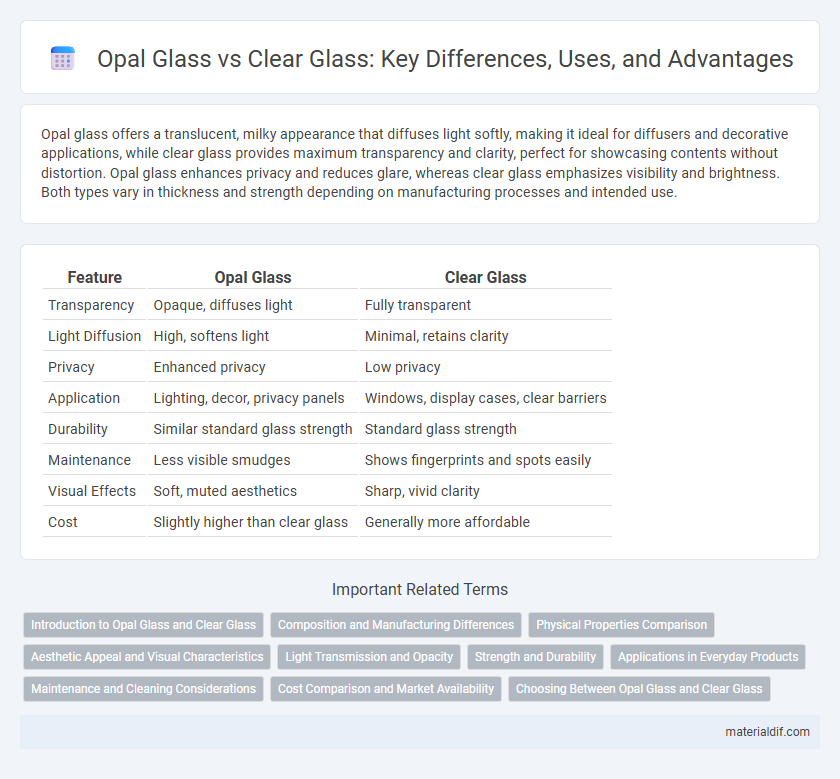 Opal Glass vs Clear Glass: Key Differences, Uses, and Advantages

Opal glass offers a translucent, milky appearance that diffuses light softly, making it ideal for diffusers and decorative applications, while clear glass provides maximum transparency and clarity, perfect for showcasing contents without distortion. Opal glass enhances privacy and reduces glare, whereas clear glass emphasizes visibility and brightness. Both types vary in thickness and strength depending on manufacturing processes and intended use.

| Feature | Opal Glass | Clear Glass |
|---|---|---|
| Transparency | Opaque, diffuses light | Fully transparent |
| Light Diffusion | High, softens light | Minimal, retains clarity |
| Privacy | Enhanced privacy | Low privacy |
| Application | Lighting, decor, privacy panels | Windows, display cases, clear barriers |
| Durability | Similar standard glass strength | Standard glass strength |
| Maintenance | Less visible smudges | Shows fingerprints and spots easily |
| Visual Effects | Soft, muted aesthetics | Sharp, vivid clarity |
| Cost | Slightly higher than clear glass | Generally more affordable |

Important Related Terms

Introduction to Opal Glass and Clear Glass
Composition and Manufacturing Differences
Physical Properties Comparison
Aesthetic Appeal and Visual Characteristics
Light Transmission and Opacity
Strength and Durability
Applications in Everyday Products
Maintenance and Cleaning Considerations
Cost Comparison and Market Availability
Choosing Between Opal Glass and Clear Glass

materialdif.com