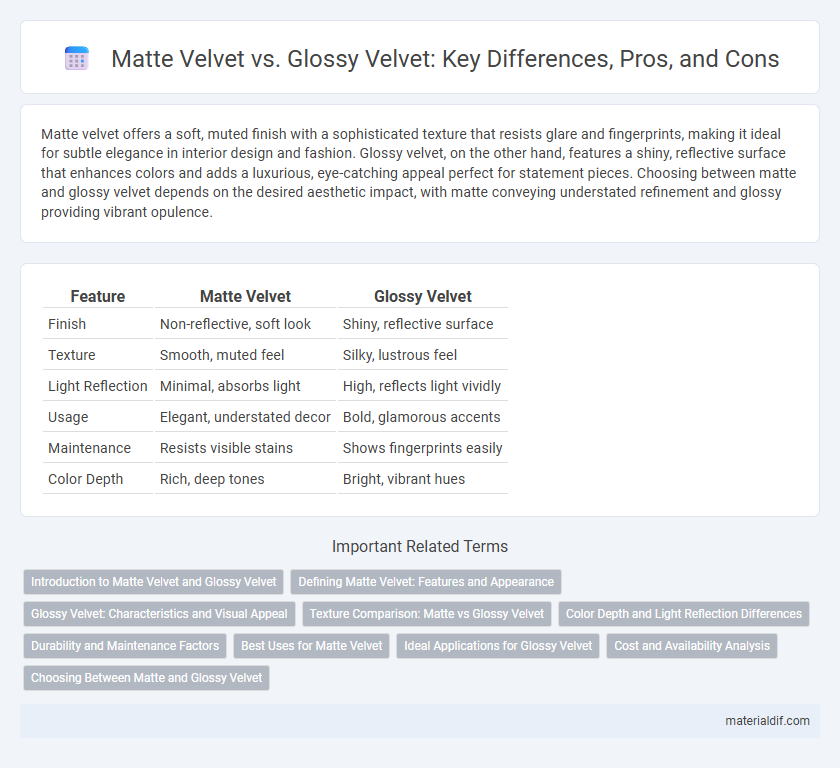 Matte Velvet vs. Glossy Velvet: Key Differences, Pros, and Cons

Matte velvet offers a soft, muted finish with a sophisticated texture that resists glare and fingerprints, making it ideal for subtle elegance in interior design and fashion. Glossy velvet, on the other hand, features a shiny, reflective surface that enhances colors and adds a luxurious, eye-catching appeal perfect for statement pieces. Choosing between matte and glossy velvet depends on the desired aesthetic impact, with matte conveying understated refinement and glossy providing vibrant opulence.

| Feature | Matte Velvet | Glossy Velvet |
|---|---|---|
| Finish | Non-reflective, soft look | Shiny, reflective surface |
| Texture | Smooth, muted feel | Silky, lustrous feel |
| Light Reflection | Minimal, absorbs light | High, reflects light vividly |
| Usage | Elegant, understated decor | Bold, glamorous accents |
| Maintenance | Resists visible stains | Shows fingerprints easily |
| Color Depth | Rich, deep tones | Bright, vibrant hues |

Important Related Terms

Introduction to Matte Velvet and Glossy Velvet
Defining Matte Velvet: Features and Appearance
Glossy Velvet: Characteristics and Visual Appeal
Texture Comparison: Matte vs Glossy Velvet
Color Depth and Light Reflection Differences
Durability and Maintenance Factors
Best Uses for Matte Velvet
Ideal Applications for Glossy Velvet
Cost and Availability Analysis
Choosing Between Matte and Glossy Velvet

materialdif.com