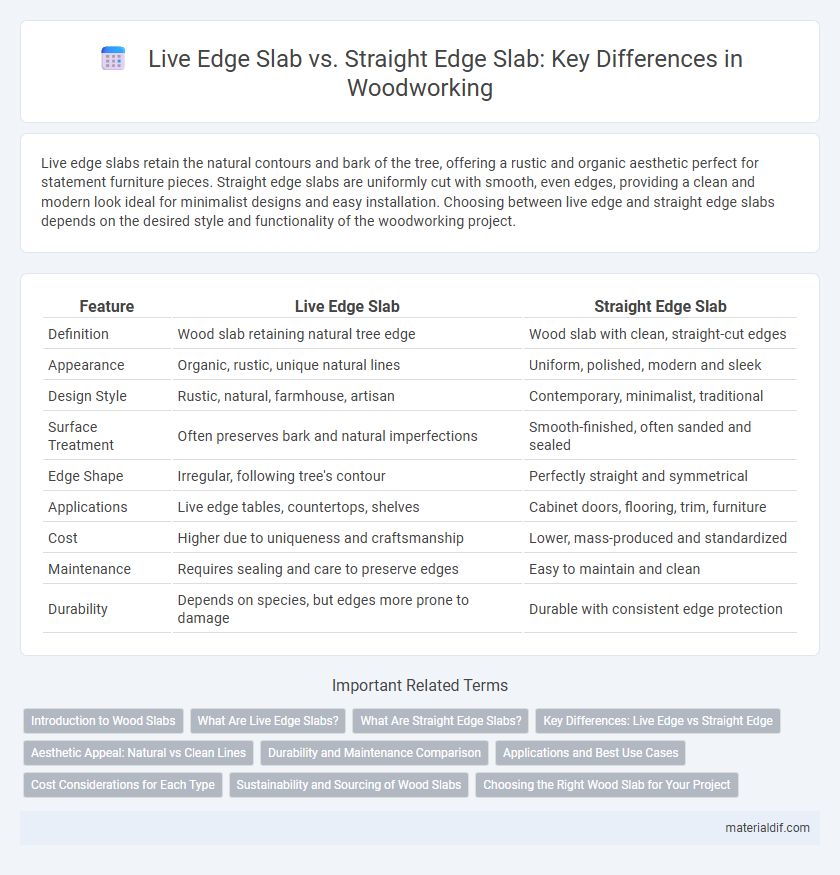 Live Edge Slab vs. Straight Edge Slab: Key Differences in Woodworking

Live edge slabs retain the natural contours and bark of the tree, offering a rustic and organic aesthetic perfect for statement furniture pieces. Straight edge slabs are uniformly cut with smooth, even edges, providing a clean and modern look ideal for minimalist designs and easy installation. Choosing between live edge and straight edge slabs depends on the desired style and functionality of the woodworking project.

| Feature | Live Edge Slab | Straight Edge Slab |
|---|---|---|
| Definition | Wood slab retaining natural tree edge | Wood slab with clean, straight-cut edges |
| Appearance | Organic, rustic, unique natural lines | Uniform, polished, modern and sleek |
| Design Style | Rustic, natural, farmhouse, artisan | Contemporary, minimalist, traditional |
| Surface Treatment | Often preserves bark and natural imperfections | Smooth-finished, often sanded and sealed |
| Edge Shape | Irregular, following tree's contour | Perfectly straight and symmetrical |
| Applications | Live edge tables, countertops, shelves | Cabinet doors, flooring, trim, furniture |
| Cost | Higher due to uniqueness and craftsmanship | Lower, mass-produced and standardized |
| Maintenance | Requires sealing and care to preserve edges | Easy to maintain and clean |
| Durability | Depends on species, but edges more prone to damage | Durable with consistent edge protection |

Important Related Terms

Introduction to Wood Slabs
What Are Live Edge Slabs?
What Are Straight Edge Slabs?
Key Differences: Live Edge vs Straight Edge
Aesthetic Appeal: Natural vs Clean Lines
Durability and Maintenance Comparison
Applications and Best Use Cases
Cost Considerations for Each Type
Sustainability and Sourcing of Wood Slabs
Choosing the Right Wood Slab for Your Project

materialdif.com