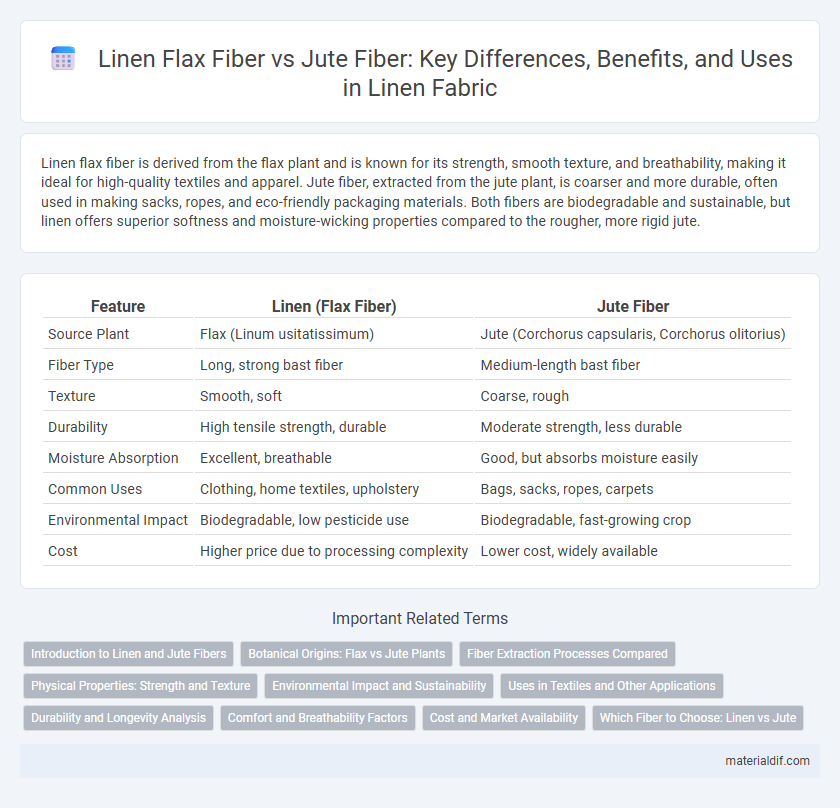 Linen Flax Fiber vs Jute Fiber: Key Differences, Benefits, and Uses in Linen Fabric

Linen flax fiber is derived from the flax plant and is known for its strength, smooth texture, and breathability, making it ideal for high-quality textiles and apparel. Jute fiber, extracted from the jute plant, is coarser and more durable, often used in making sacks, ropes, and eco-friendly packaging materials. Both fibers are biodegradable and sustainable, but linen offers superior softness and moisture-wicking properties compared to the rougher, more rigid jute.

| Feature | Linen (Flax Fiber) | Jute Fiber |
|---|---|---|
| Source Plant | Flax (Linum usitatissimum) | Jute (Corchorus capsularis, Corchorus olitorius) |
| Fiber Type | Long, strong bast fiber | Medium-length bast fiber |
| Texture | Smooth, soft | Coarse, rough |
| Durability | High tensile strength, durable | Moderate strength, less durable |
| Moisture Absorption | Excellent, breathable | Good, but absorbs moisture easily |
| Common Uses | Clothing, home textiles, upholstery | Bags, sacks, ropes, carpets |
| Environmental Impact | Biodegradable, low pesticide use | Biodegradable, fast-growing crop |
| Cost | Higher price due to processing complexity | Lower cost, widely available |

Important Related Terms

Introduction to Linen and Jute Fibers
Botanical Origins: Flax vs Jute Plants
Fiber Extraction Processes Compared
Physical Properties: Strength and Texture
Environmental Impact and Sustainability
Uses in Textiles and Other Applications
Durability and Longevity Analysis
Comfort and Breathability Factors
Cost and Market Availability
Which Fiber to Choose: Linen vs Jute

materialdif.com