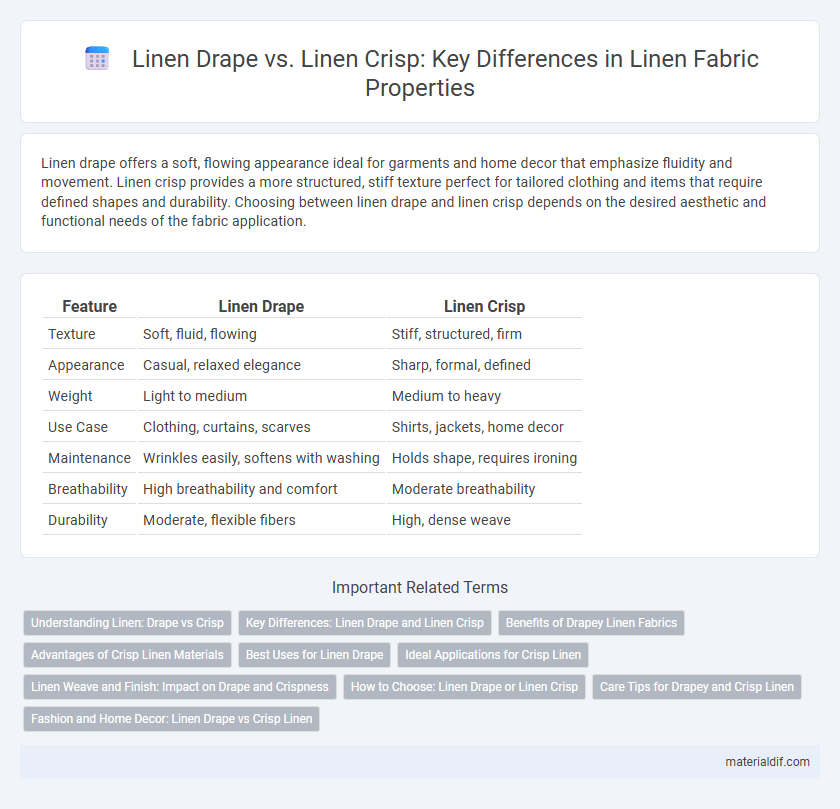 Linen Drape vs. Linen Crisp: Key Differences in Linen Fabric Properties

Linen drape offers a soft, flowing appearance ideal for garments and home decor that emphasize fluidity and movement. Linen crisp provides a more structured, stiff texture perfect for tailored clothing and items that require defined shapes and durability. Choosing between linen drape and linen crisp depends on the desired aesthetic and functional needs of the fabric application.

| Feature | Linen Drape | Linen Crisp |
|---|---|---|
| Texture | Soft, fluid, flowing | Stiff, structured, firm |
| Appearance | Casual, relaxed elegance | Sharp, formal, defined |
| Weight | Light to medium | Medium to heavy |
| Use Case | Clothing, curtains, scarves | Shirts, jackets, home decor |
| Maintenance | Wrinkles easily, softens with washing | Holds shape, requires ironing |
| Breathability | High breathability and comfort | Moderate breathability |
| Durability | Moderate, flexible fibers | High, dense weave |

Important Related Terms

Understanding Linen: Drape vs Crisp
Key Differences: Linen Drape and Linen Crisp
Benefits of Drapey Linen Fabrics
Advantages of Crisp Linen Materials
Best Uses for Linen Drape
Ideal Applications for Crisp Linen
Linen Weave and Finish: Impact on Drape and Crispness
How to Choose: Linen Drape or Linen Crisp
Care Tips for Drapey and Crisp Linen
Fashion and Home Decor: Linen Drape vs Crisp Linen

materialdif.com