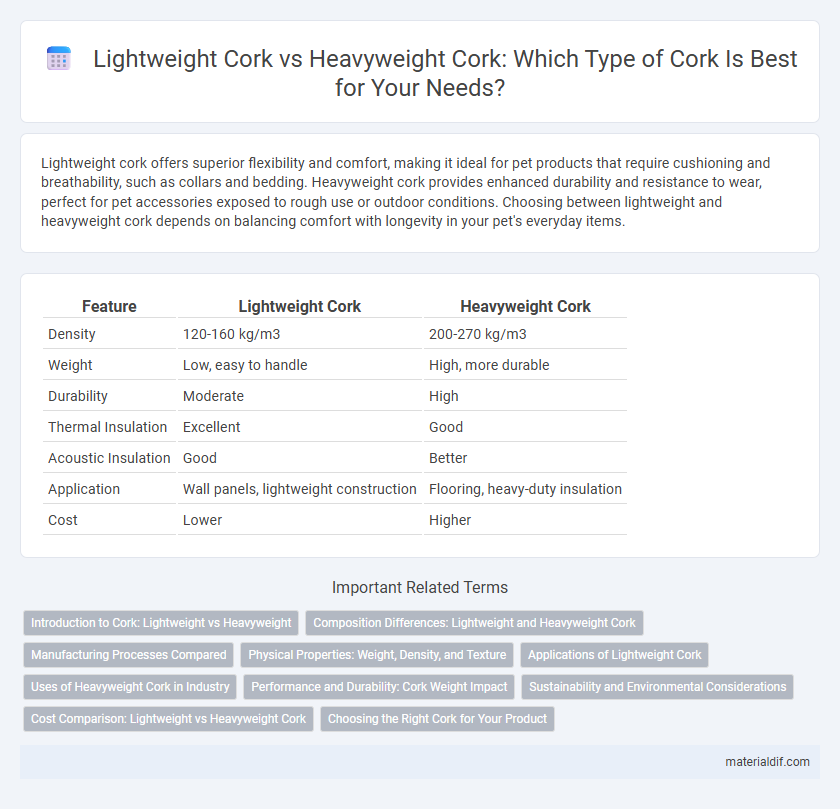 Lightweight Cork vs Heavyweight Cork: Which Type of Cork Is Best for Your Needs?

Lightweight cork offers superior flexibility and comfort, making it ideal for pet products that require cushioning and breathability, such as collars and bedding. Heavyweight cork provides enhanced durability and resistance to wear, perfect for pet accessories exposed to rough use or outdoor conditions. Choosing between lightweight and heavyweight cork depends on balancing comfort with longevity in your pet's everyday items.

| Feature | Lightweight Cork | Heavyweight Cork |
|---|---|---|
| Density | 120-160 kg/m3 | 200-270 kg/m3 |
| Weight | Low, easy to handle | High, more durable |
| Durability | Moderate | High |
| Thermal Insulation | Excellent | Good |
| Acoustic Insulation | Good | Better |
| Application | Wall panels, lightweight construction | Flooring, heavy-duty insulation |
| Cost | Lower | Higher |

Important Related Terms

Introduction to Cork: Lightweight vs Heavyweight
Composition Differences: Lightweight and Heavyweight Cork
Manufacturing Processes Compared
Physical Properties: Weight, Density, and Texture
Applications of Lightweight Cork
Uses of Heavyweight Cork in Industry
Performance and Durability: Cork Weight Impact
Sustainability and Environmental Considerations
Cost Comparison: Lightweight vs Heavyweight Cork
Choosing the Right Cork for Your Product

materialdif.com